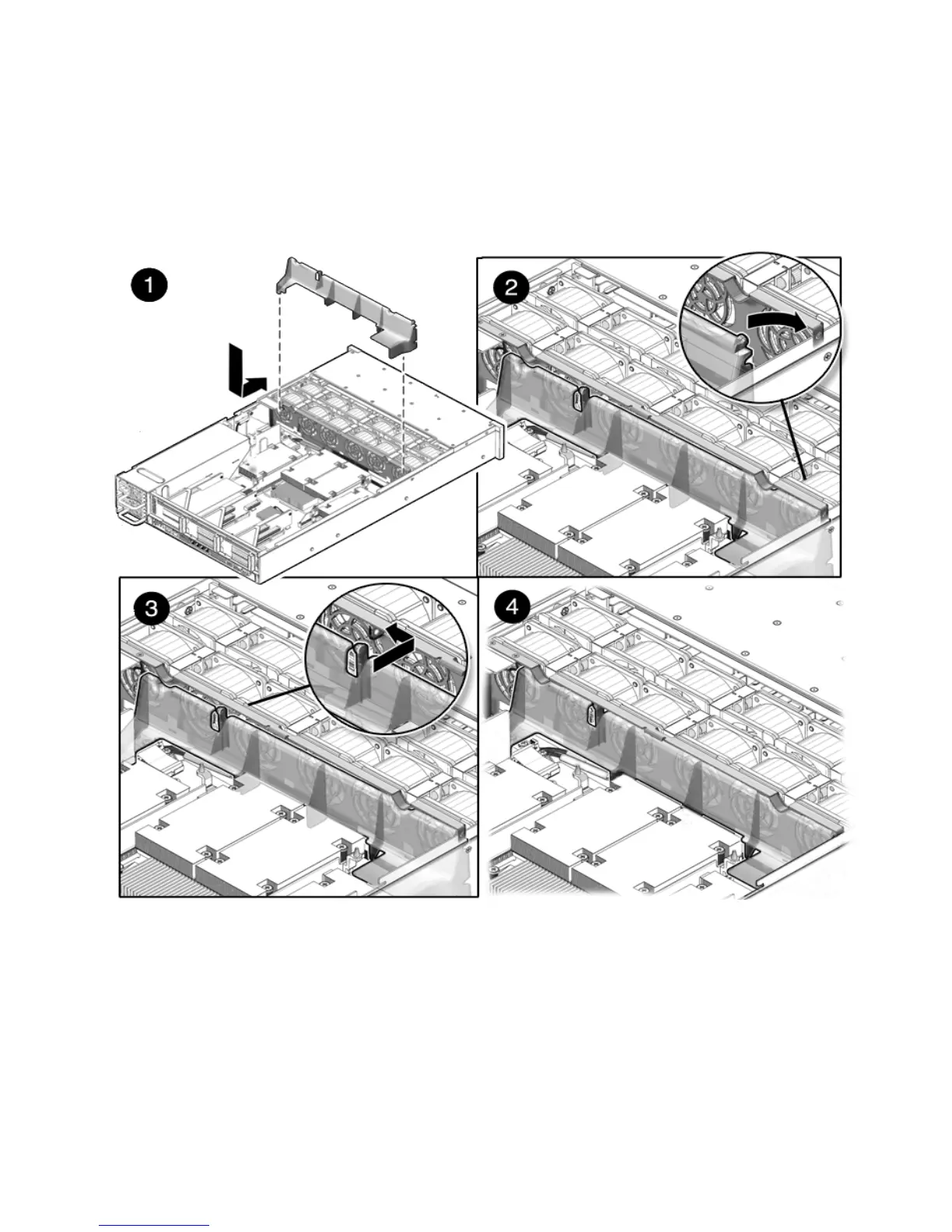 1

2

3

4