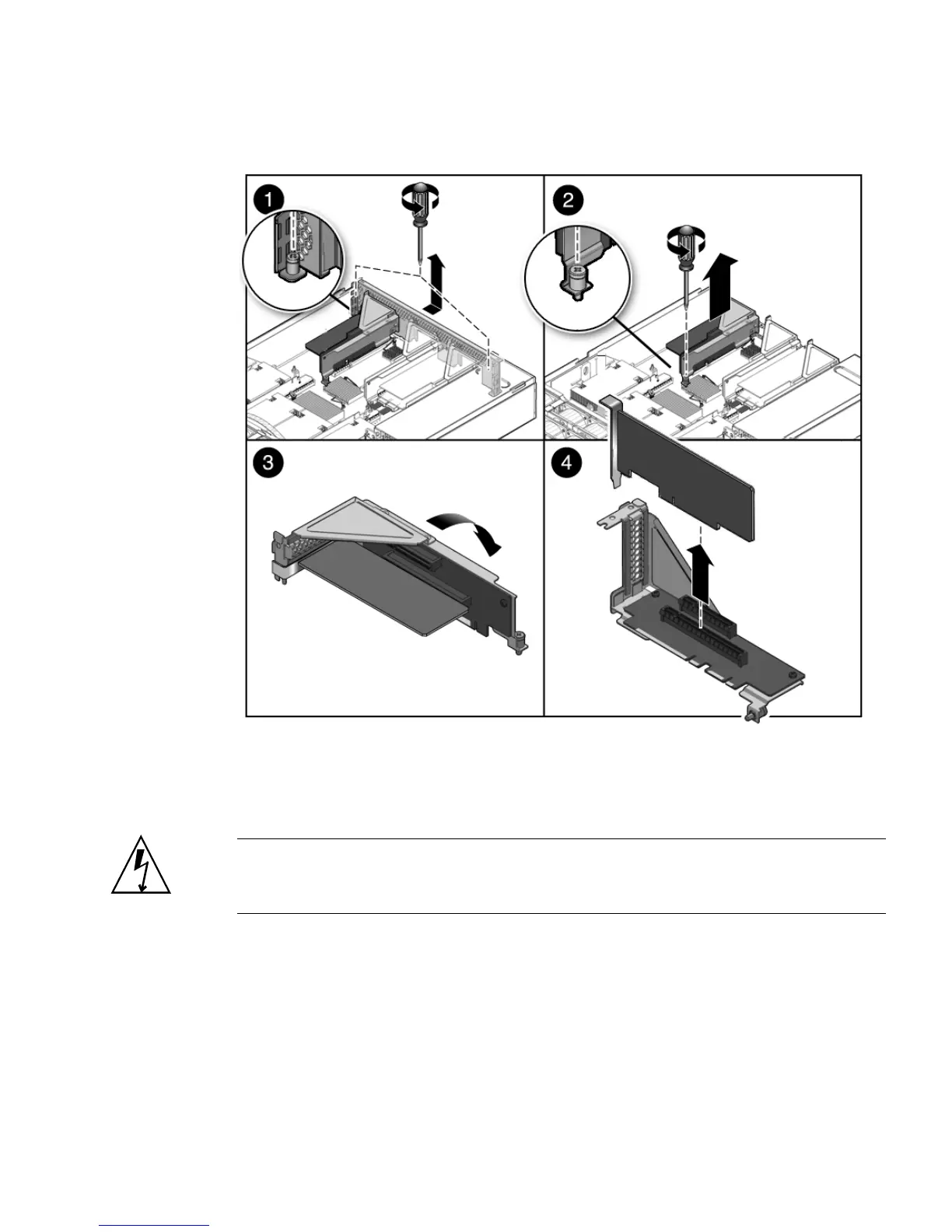 1

2

3

4