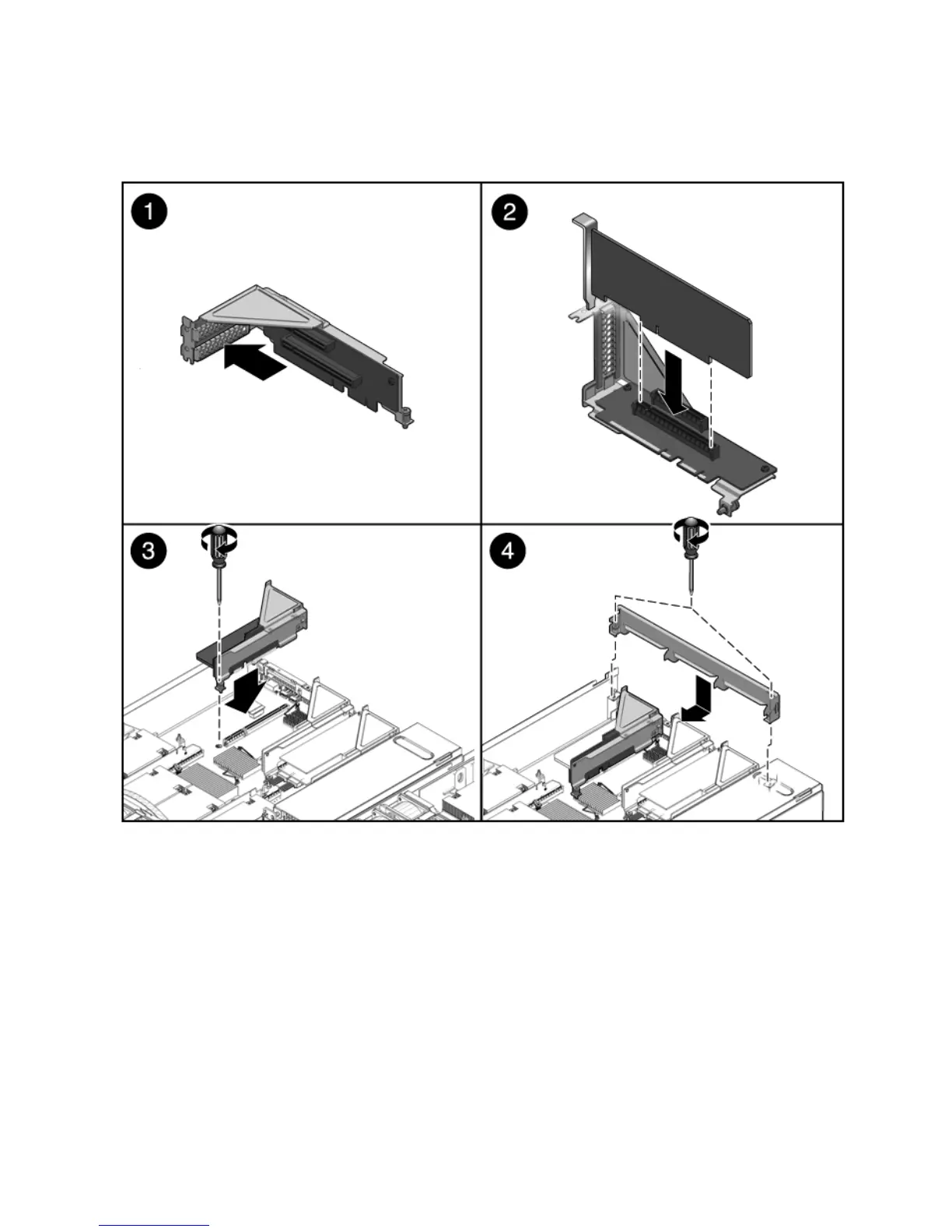 1

2

3

4