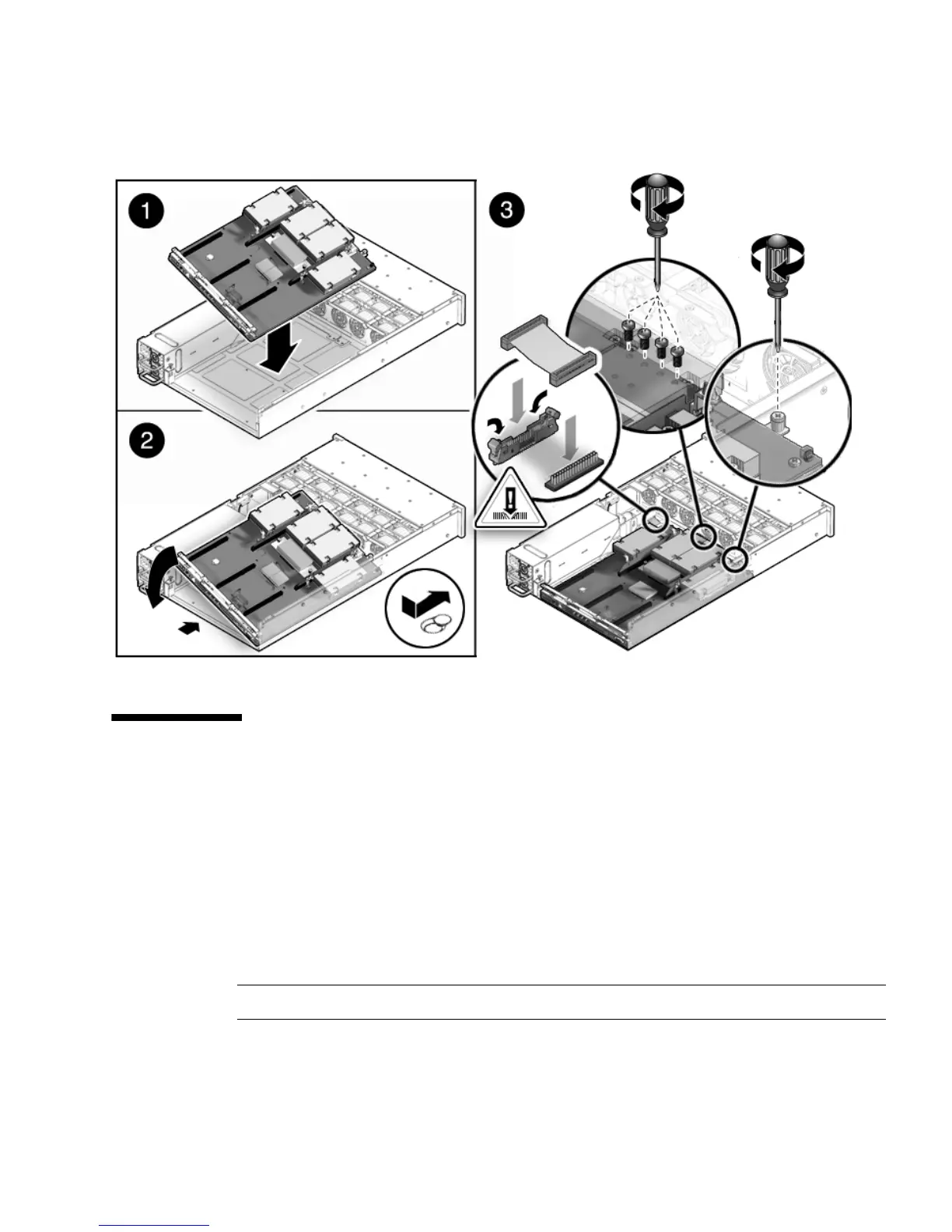 1

2

3