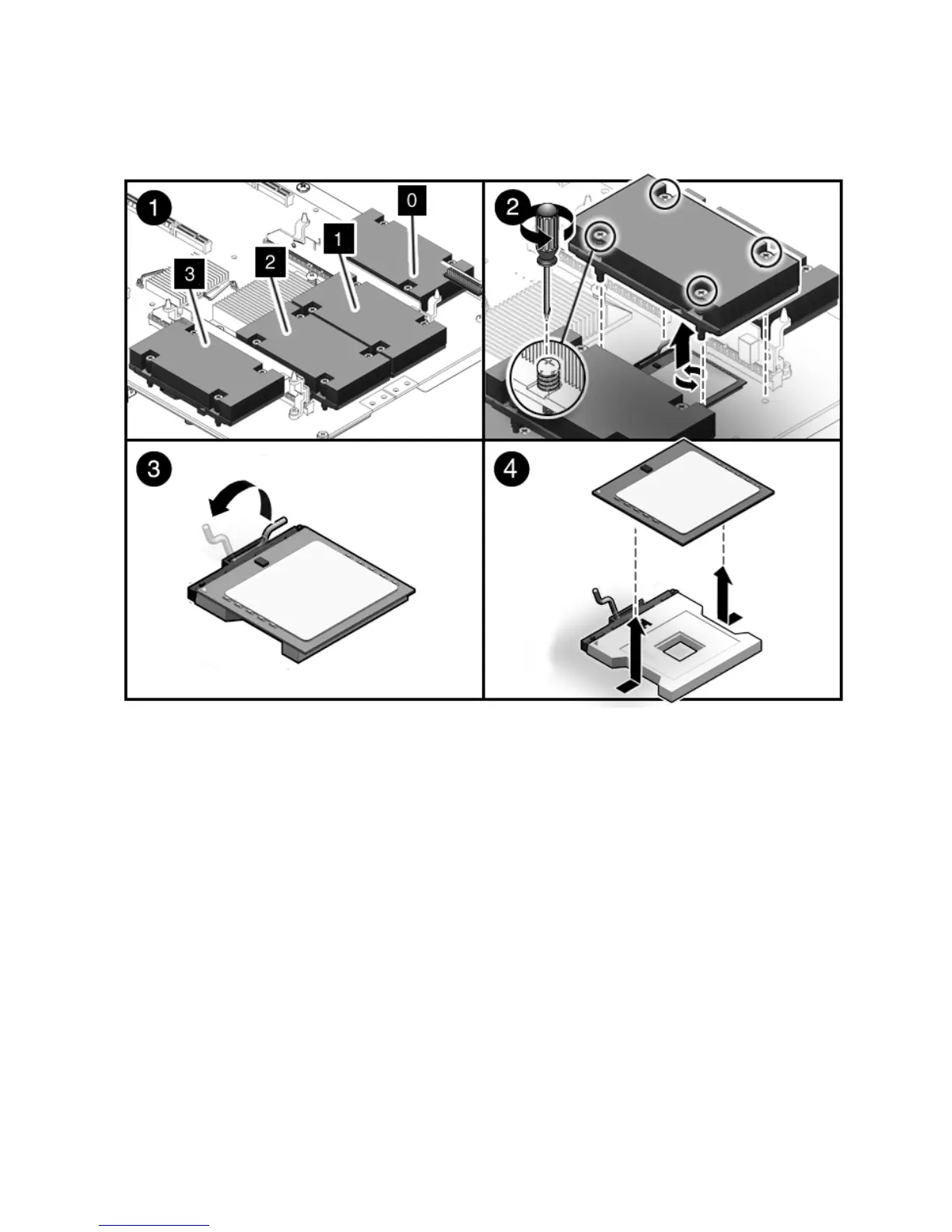 1
0
1
2
3
2
3
4