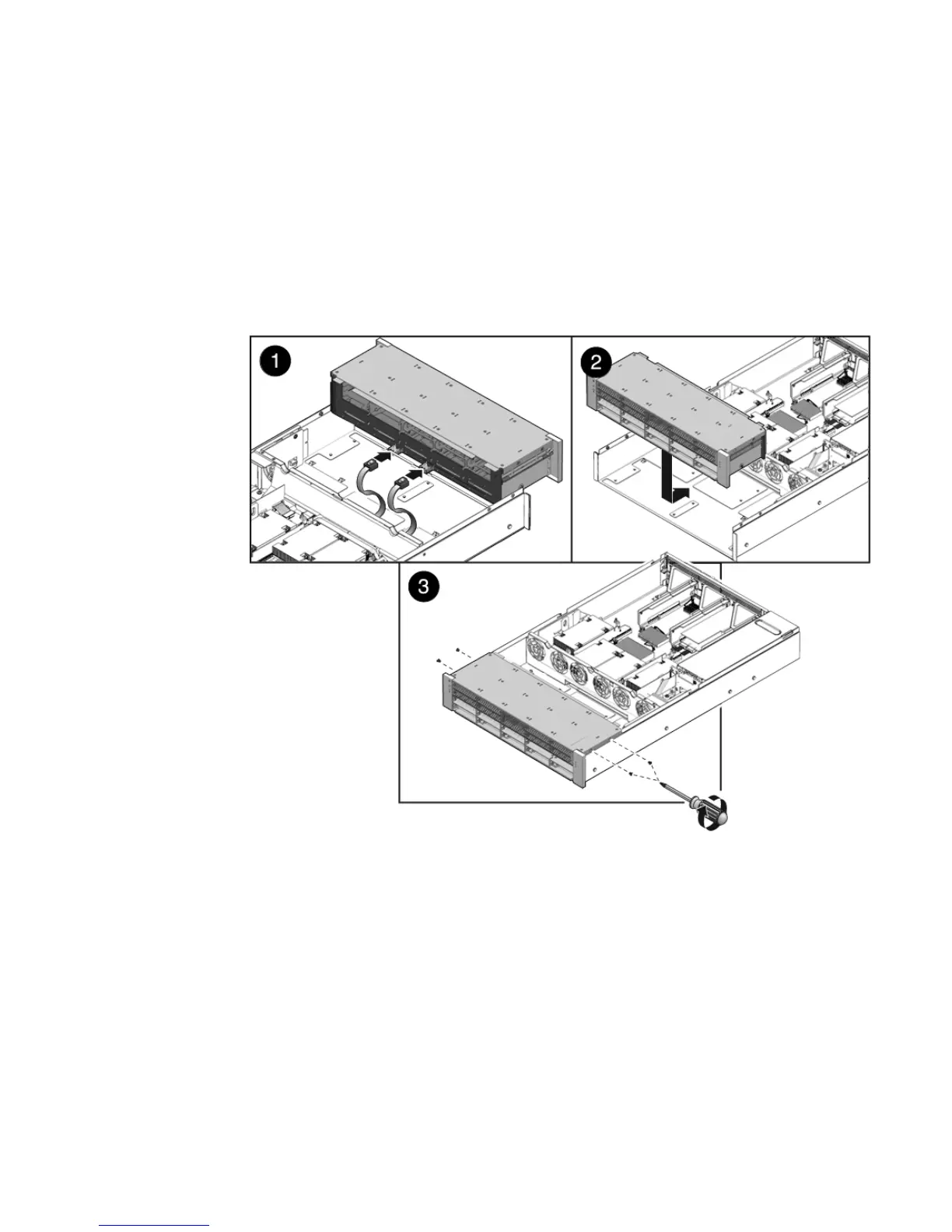 1

2

3