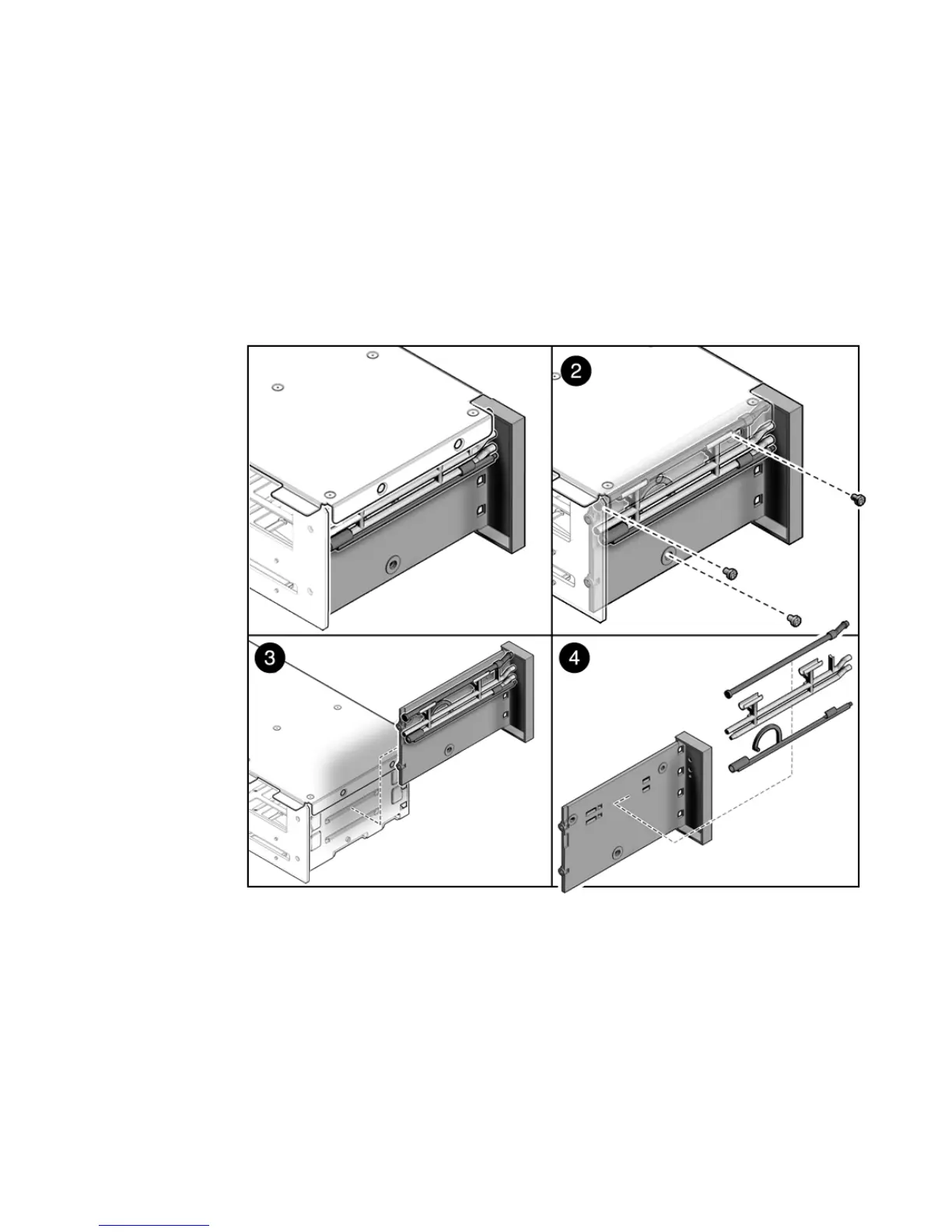 2

3

4