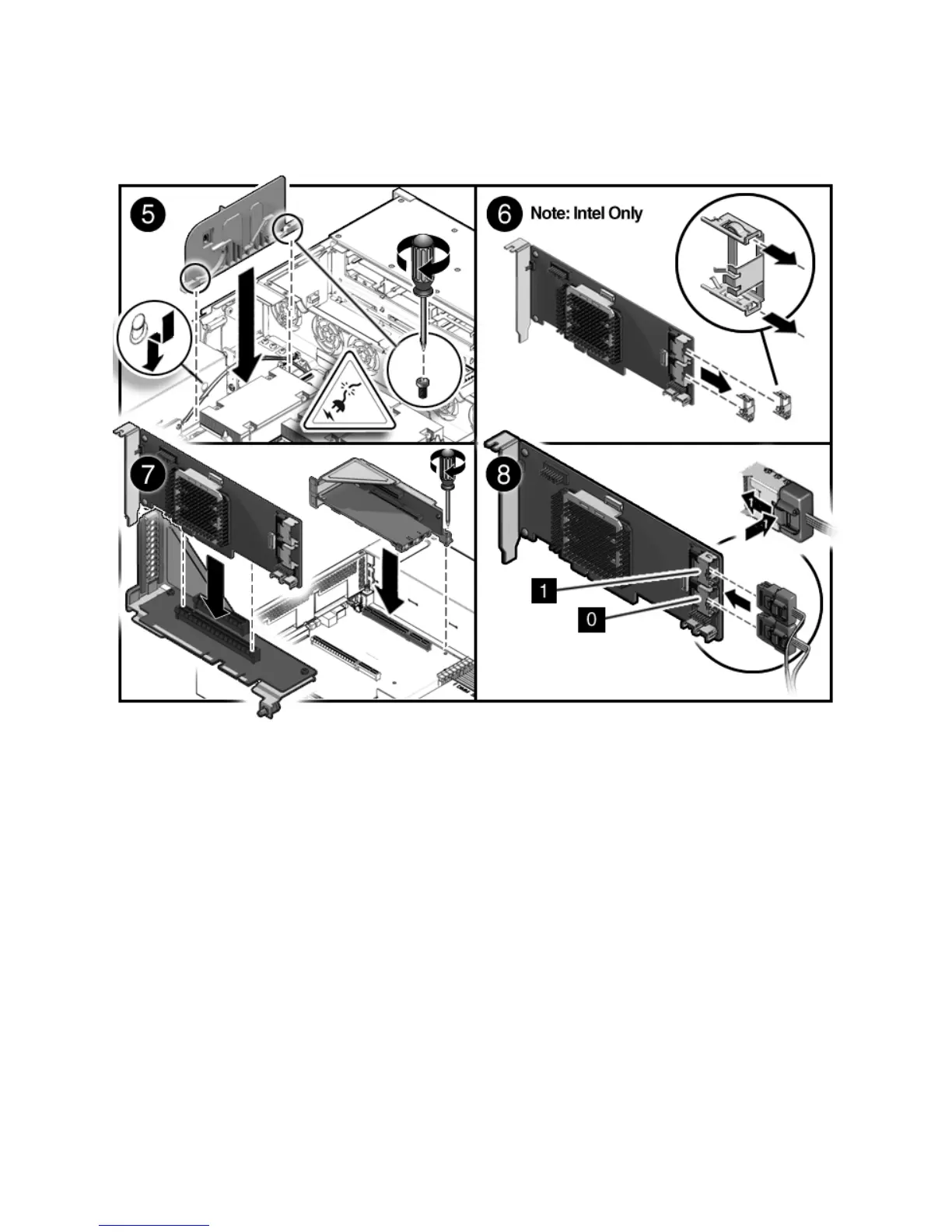 5

6 Note: Intel Only

7

8

1

0