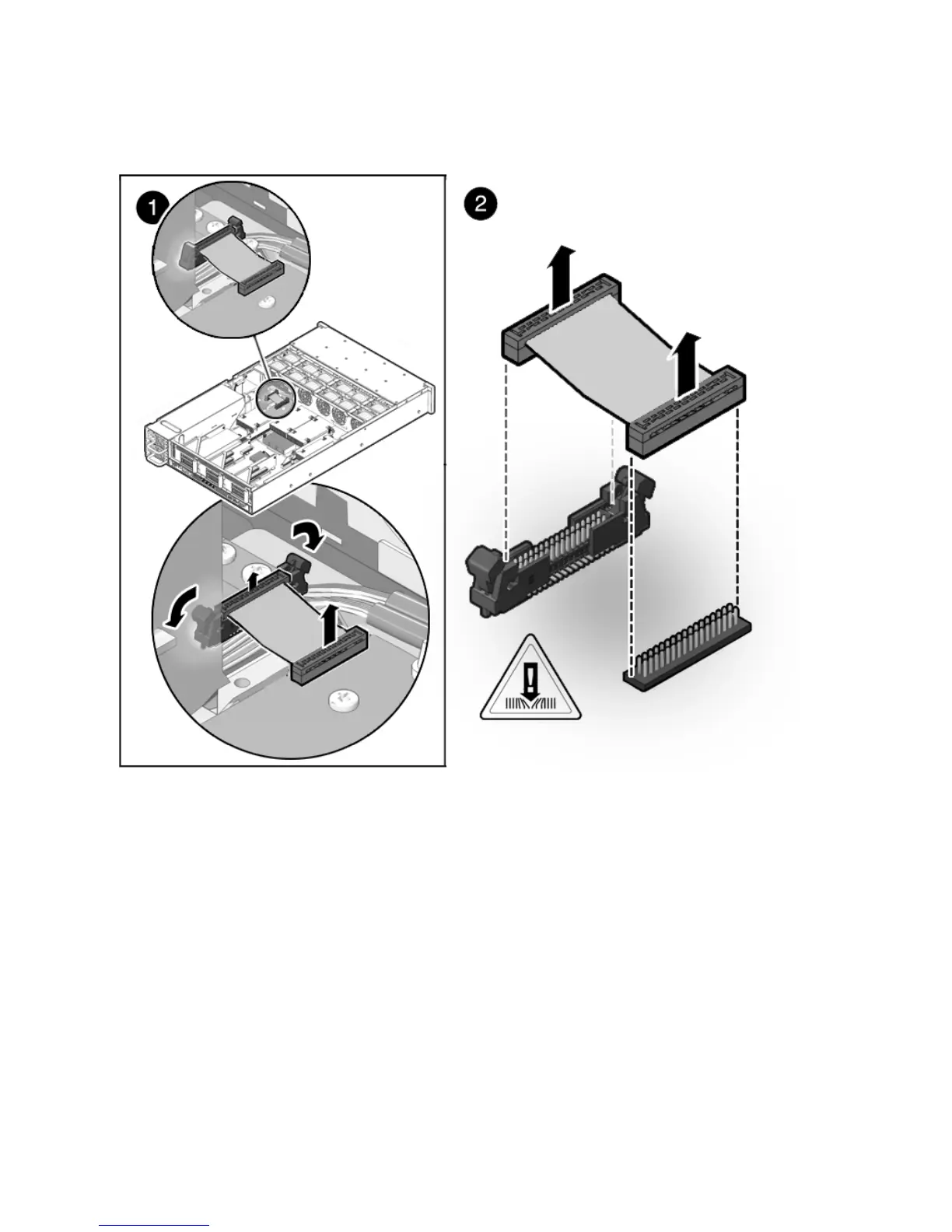 1

2