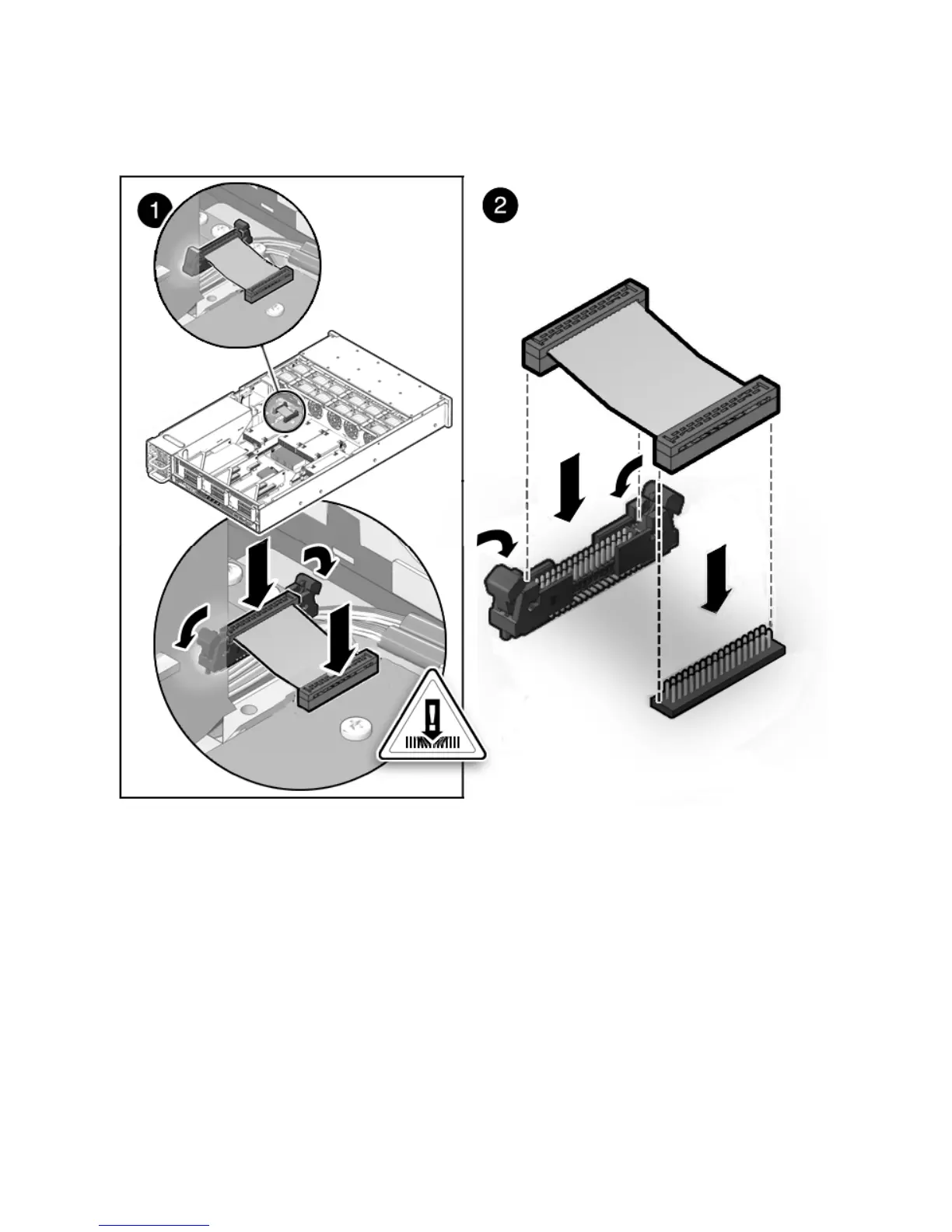 1

2