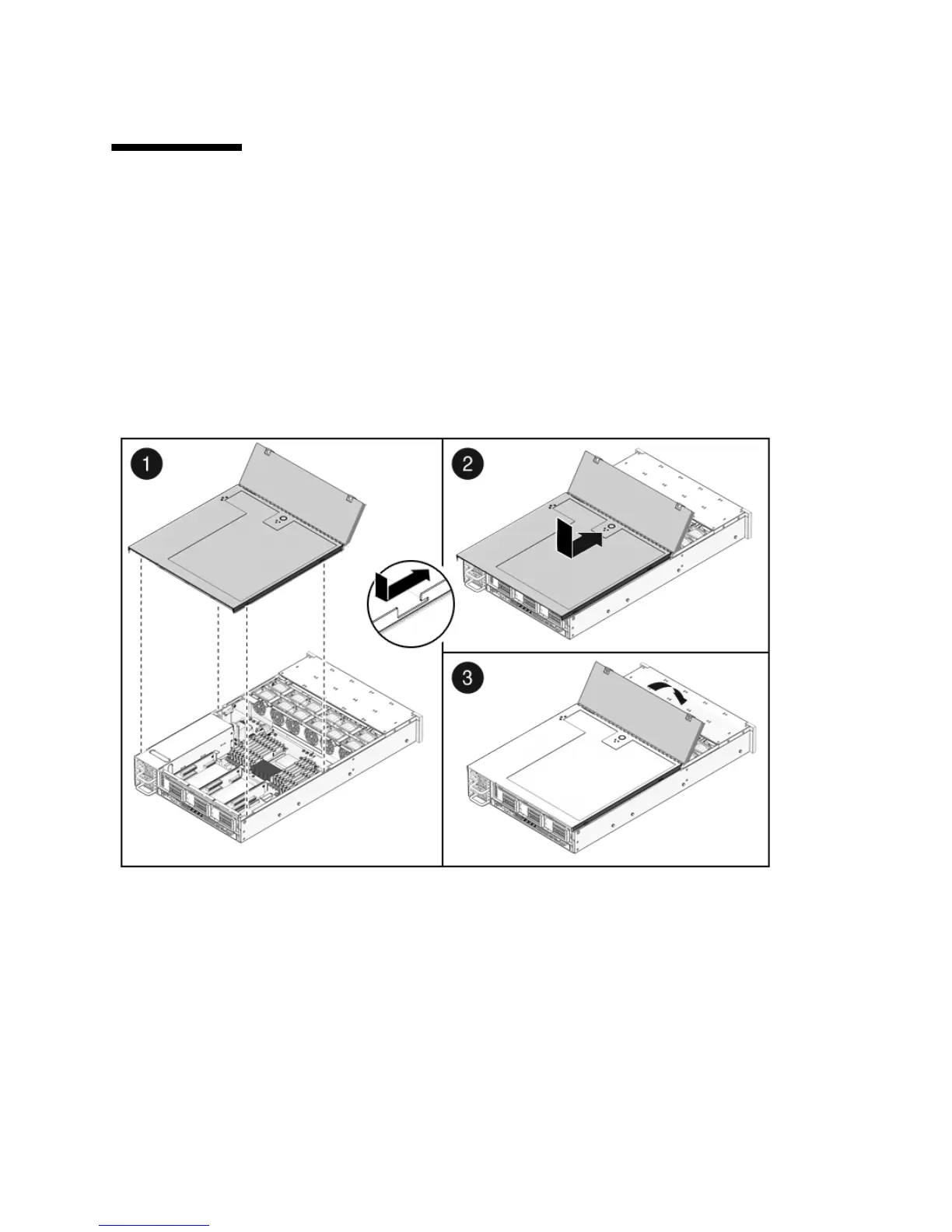 1

2

3