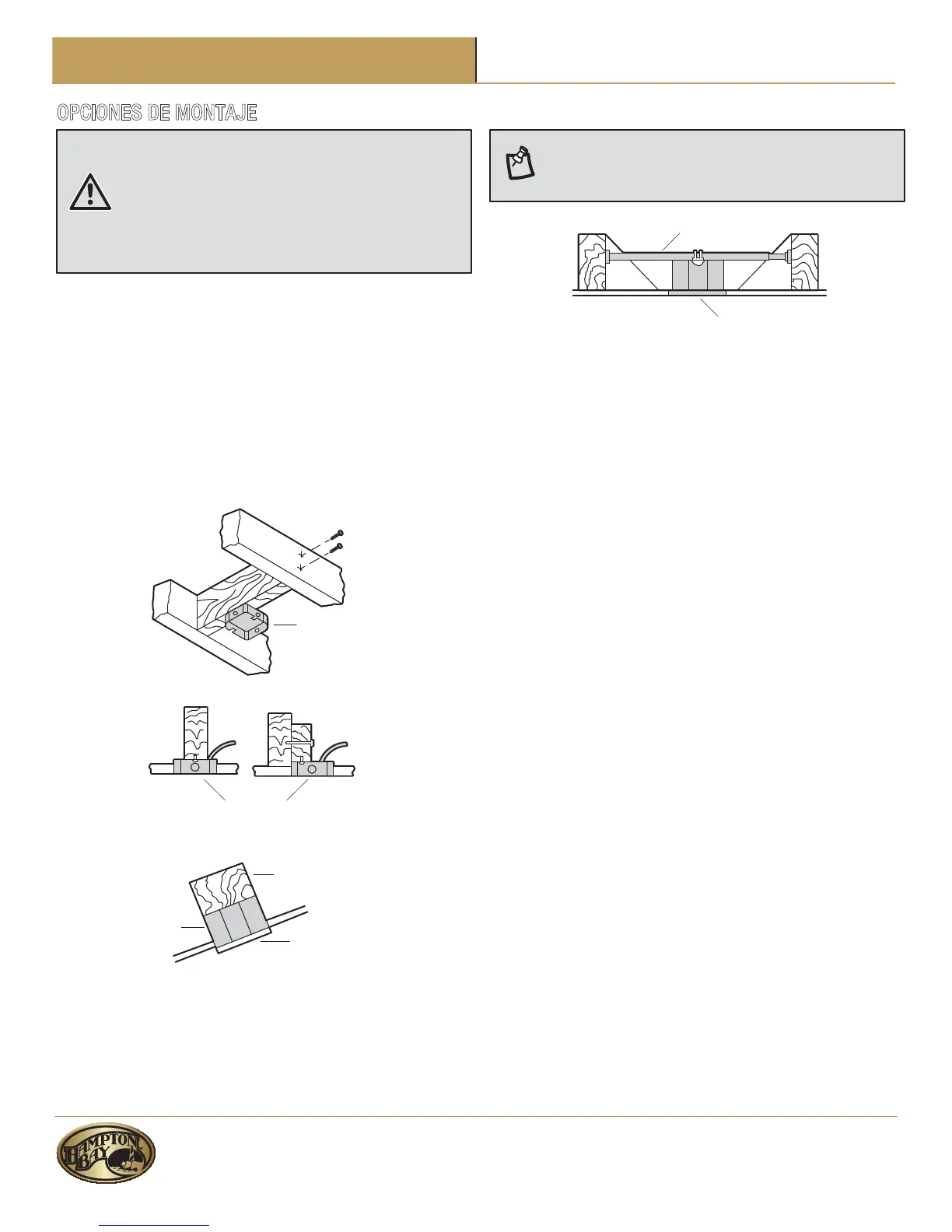 OPCIONES DE MONTAJE

HAMPTON BAY