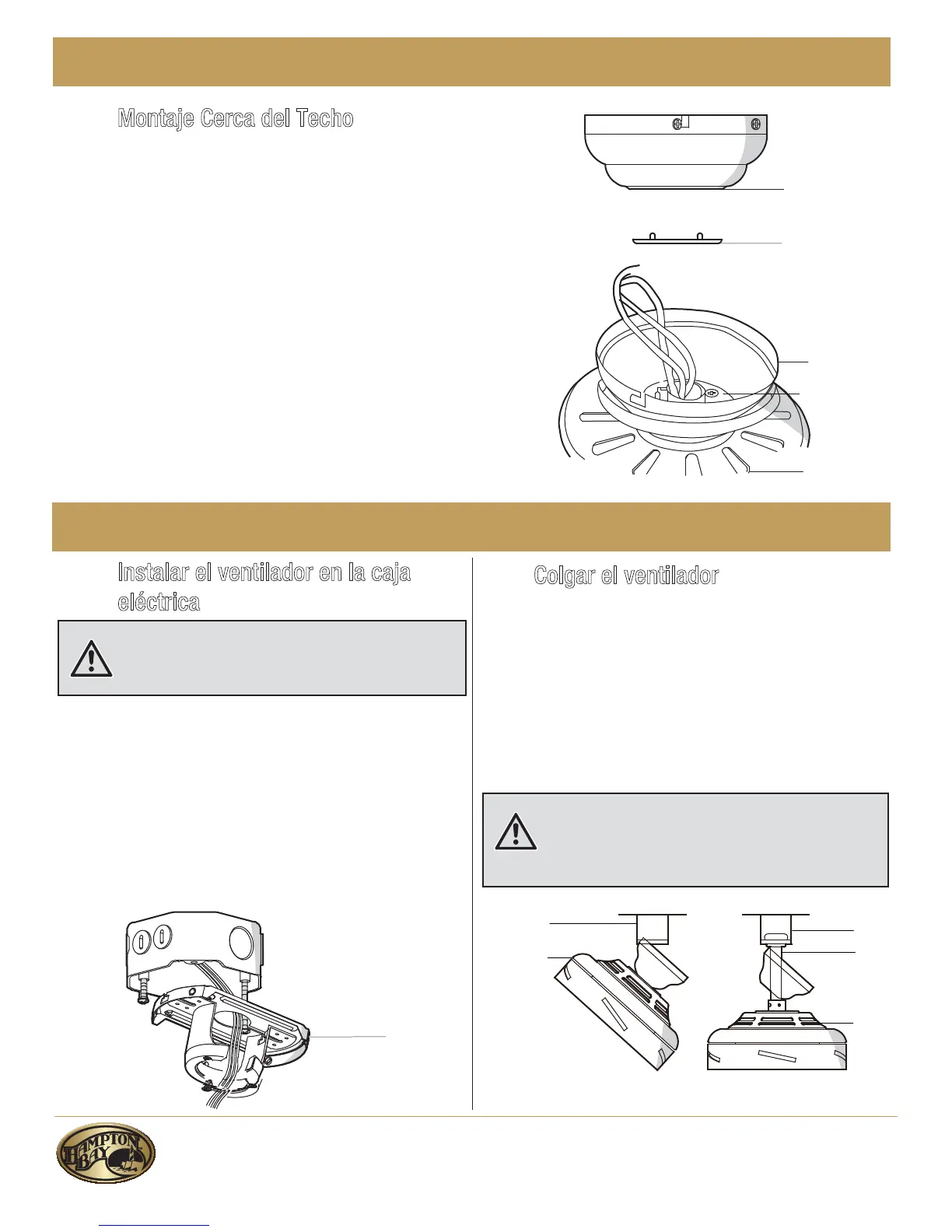 Montaje Cerca del Techo

Instalar el ventilador en la caja eléctrica

Colgar el ventilador

HAMPTON BAY