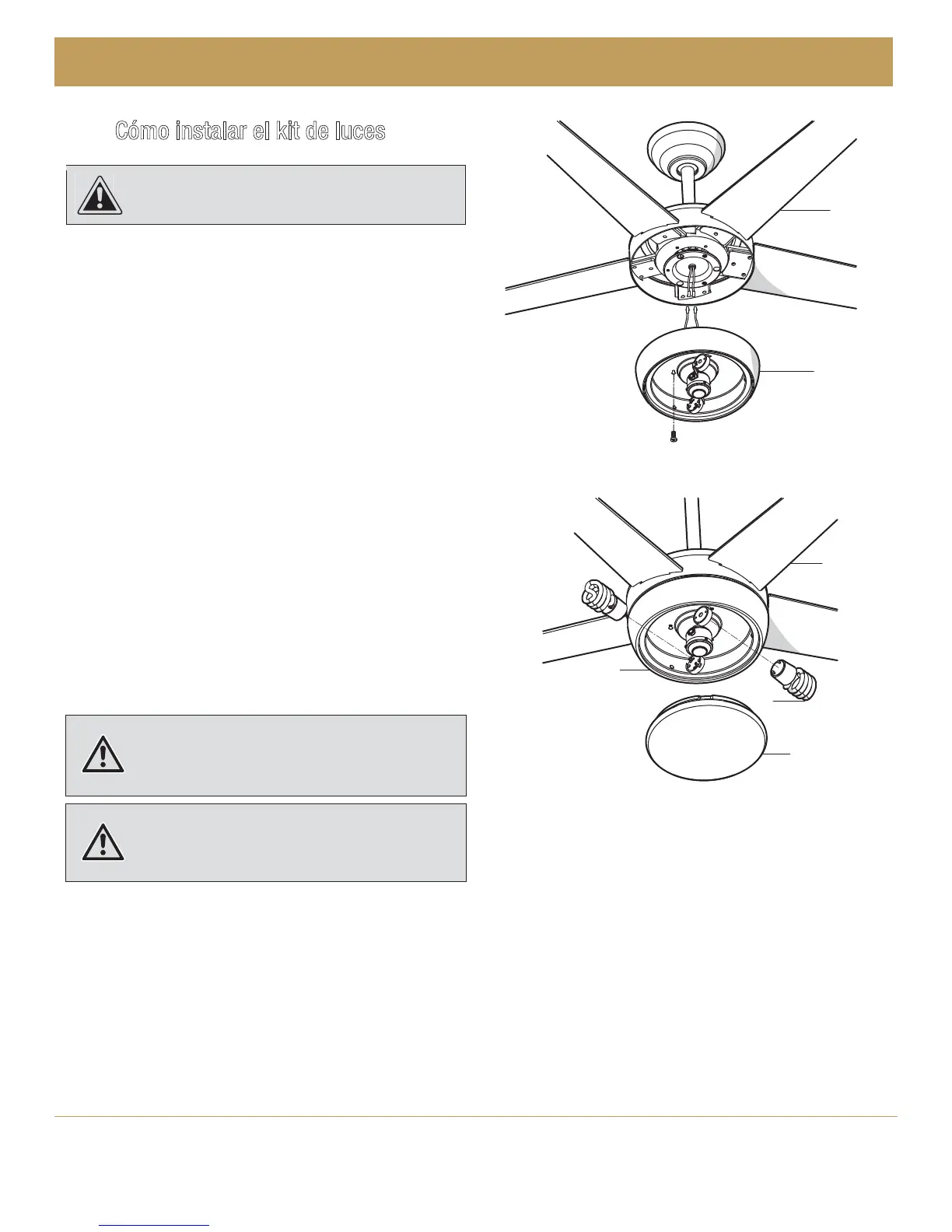 Cómo instalar el kit de luces