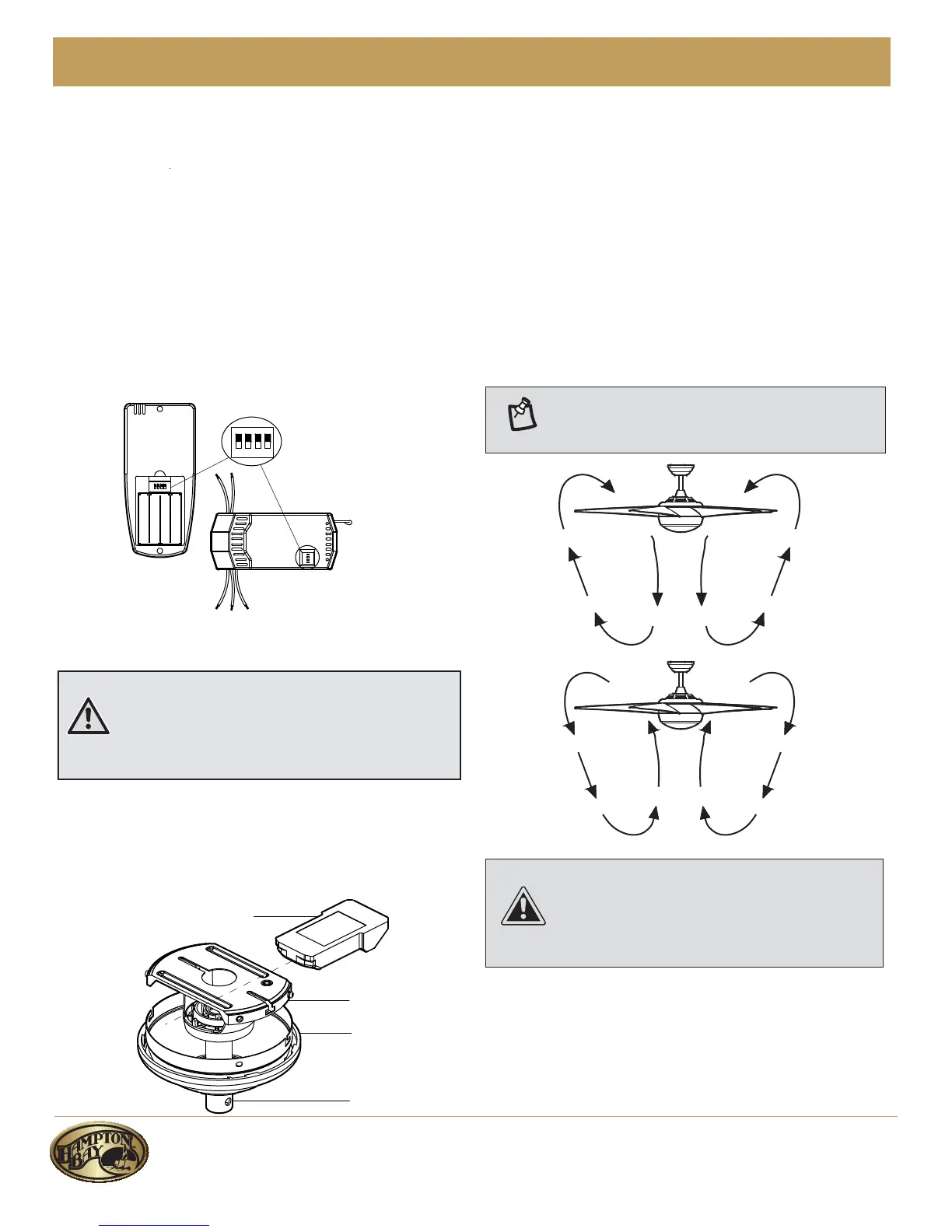 HAMPTON BAY