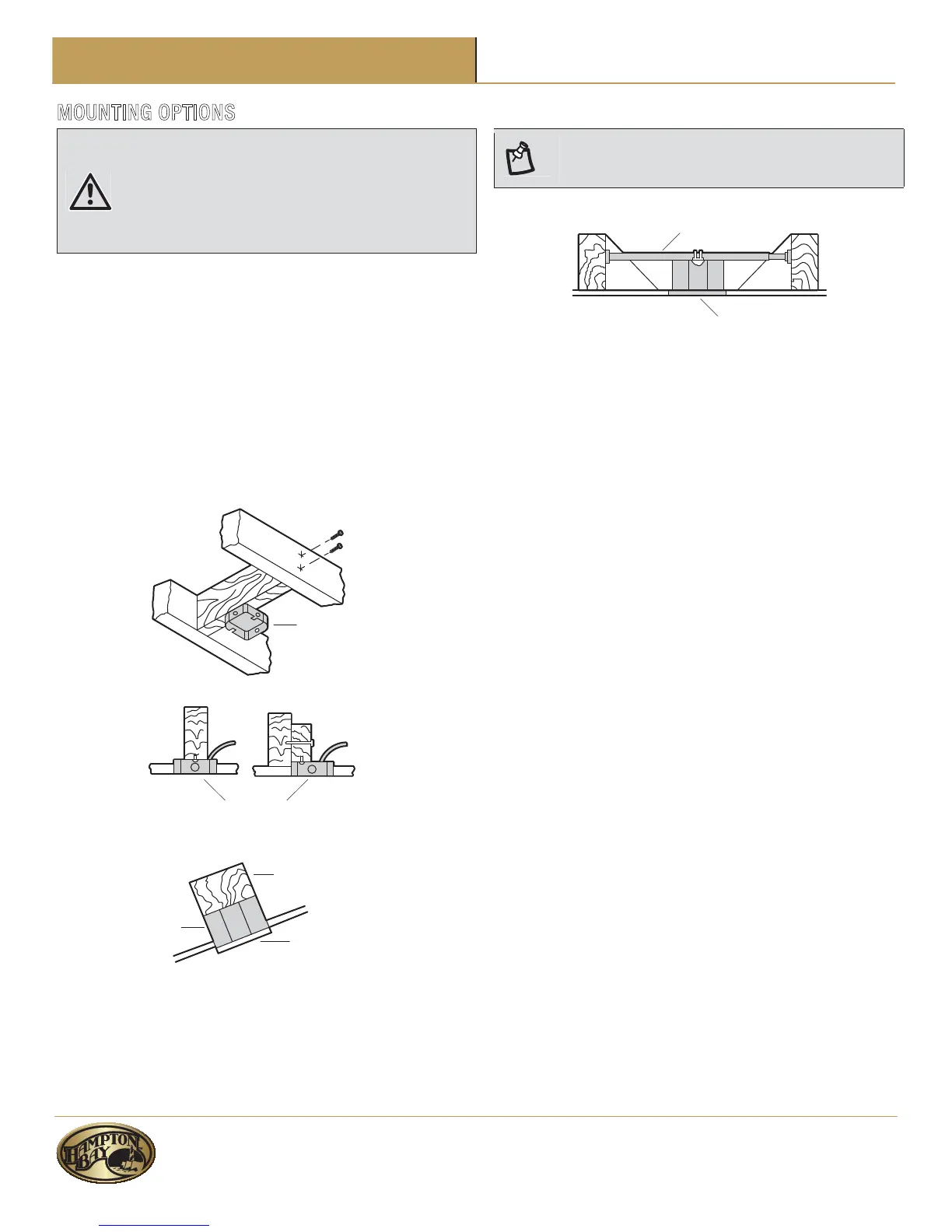 MOUNTING OPTIONS

HAMPTON BAY