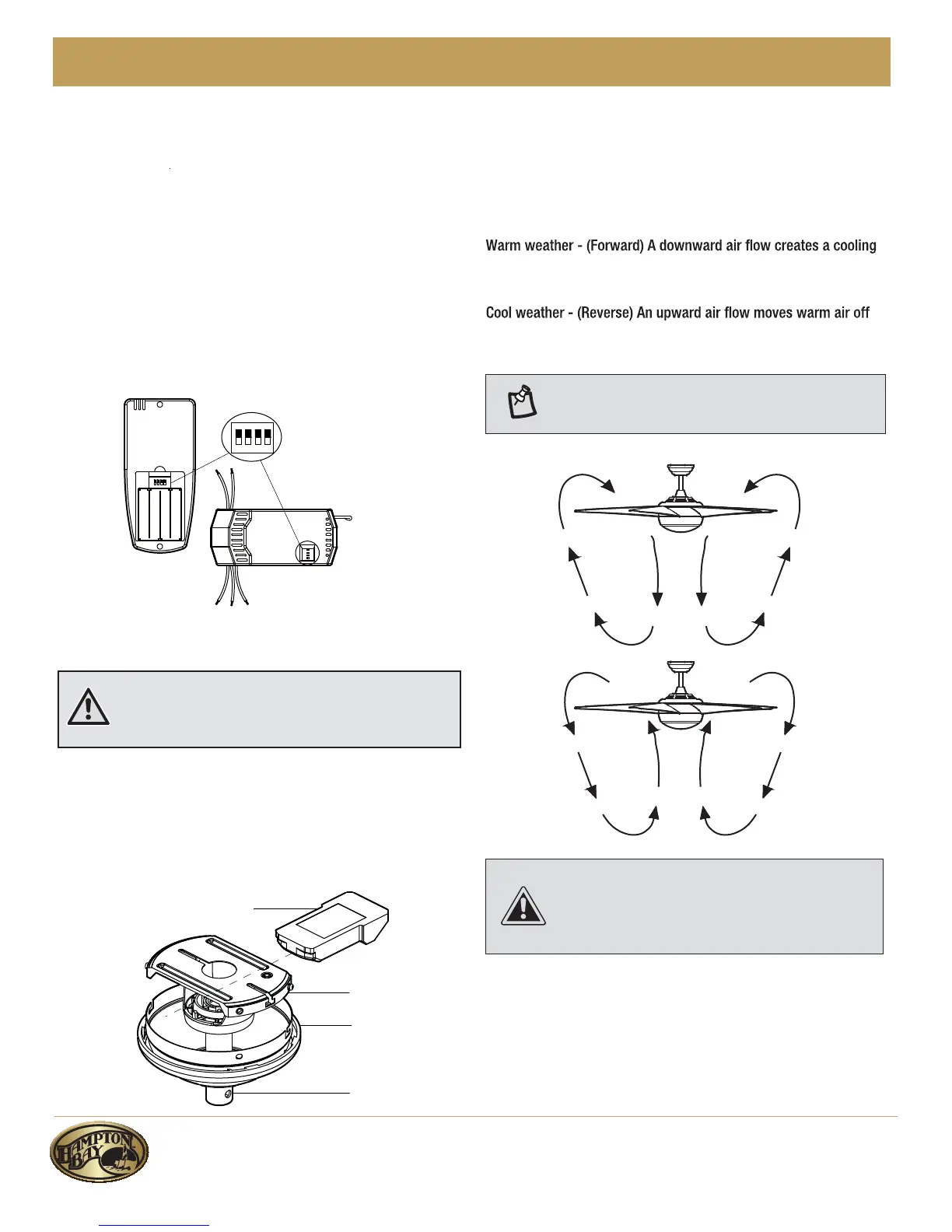 Warm weather - (Forward) A downward air flow creates a cooling

Cool weather - (Reverse) An upward air flow moves warm air off

HAMPTON BAY