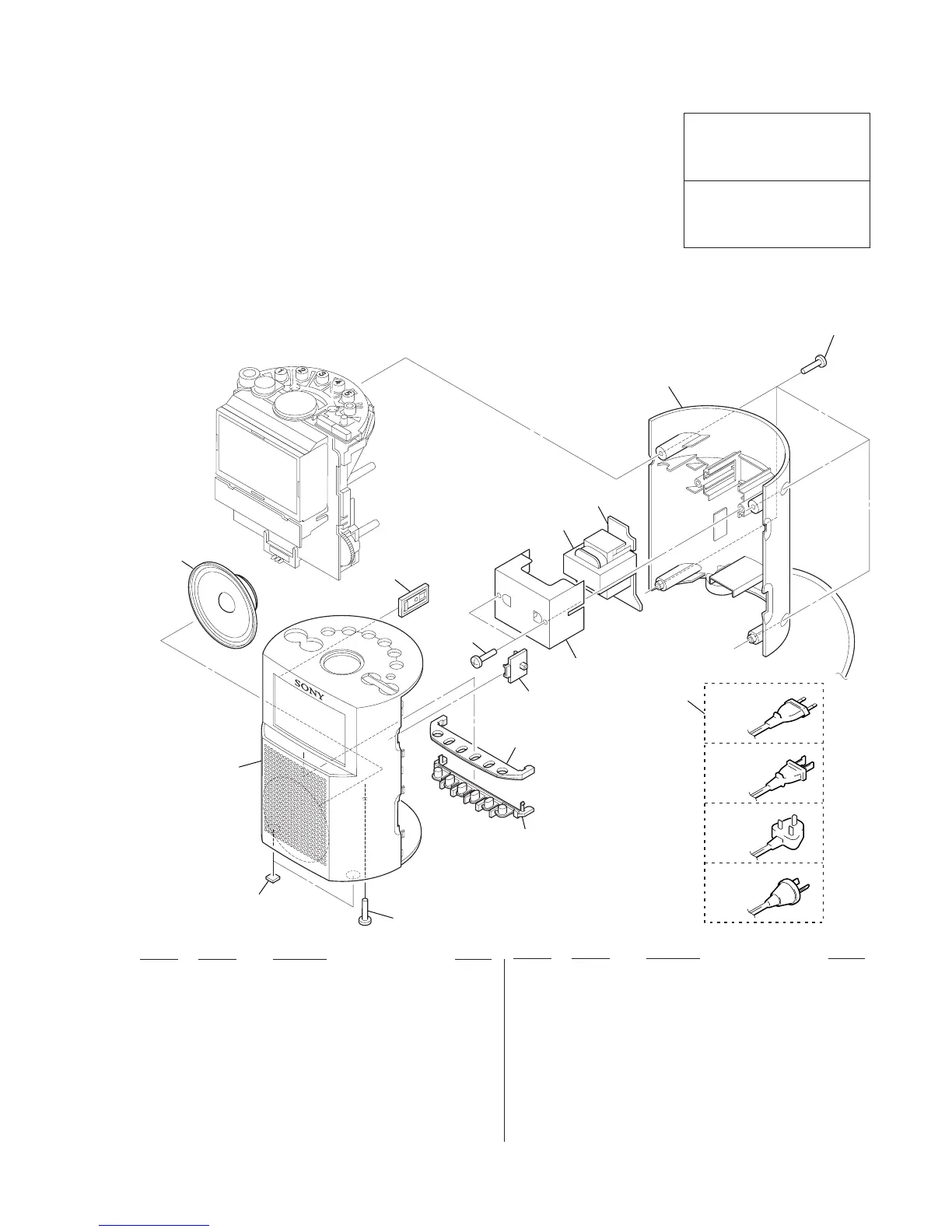 SONY