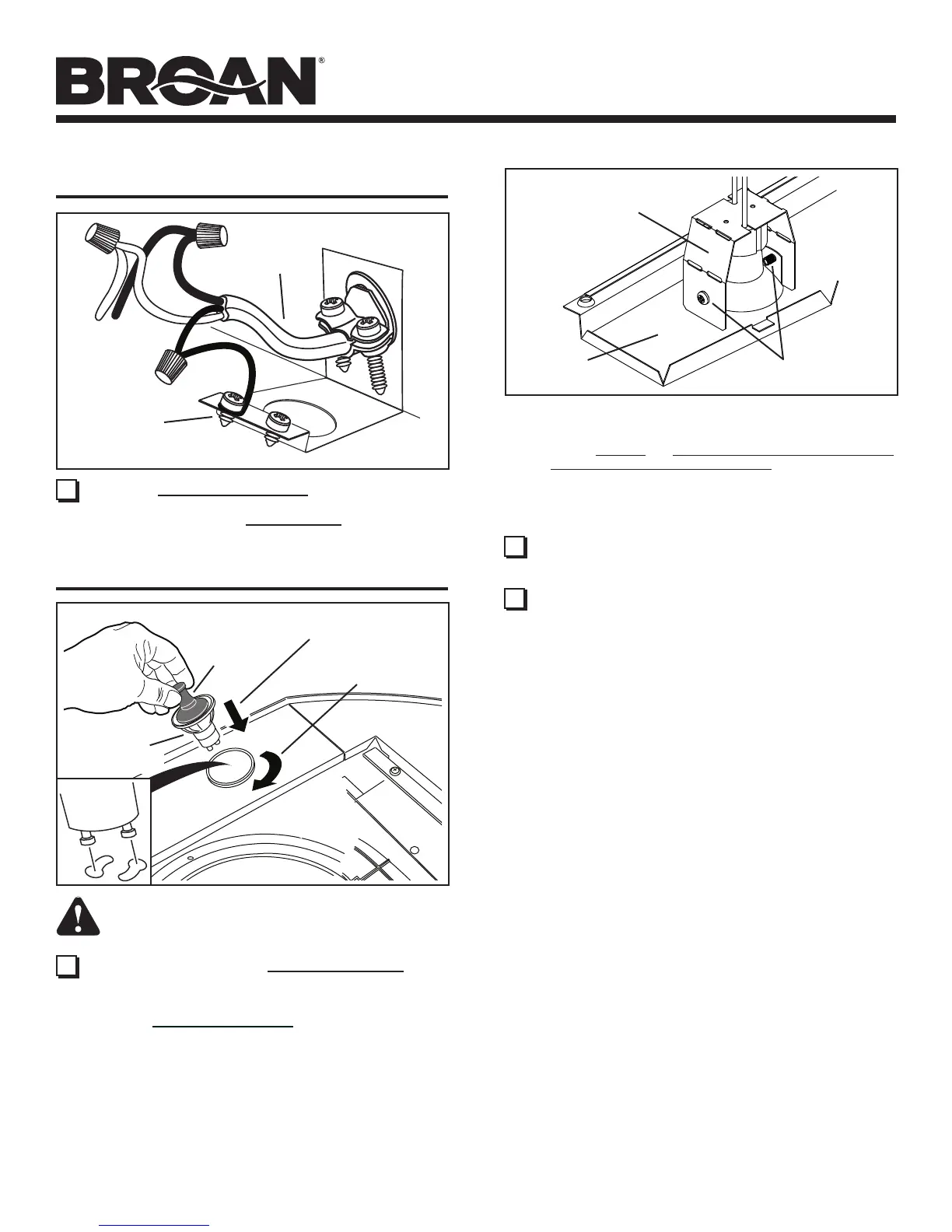 BROAN®