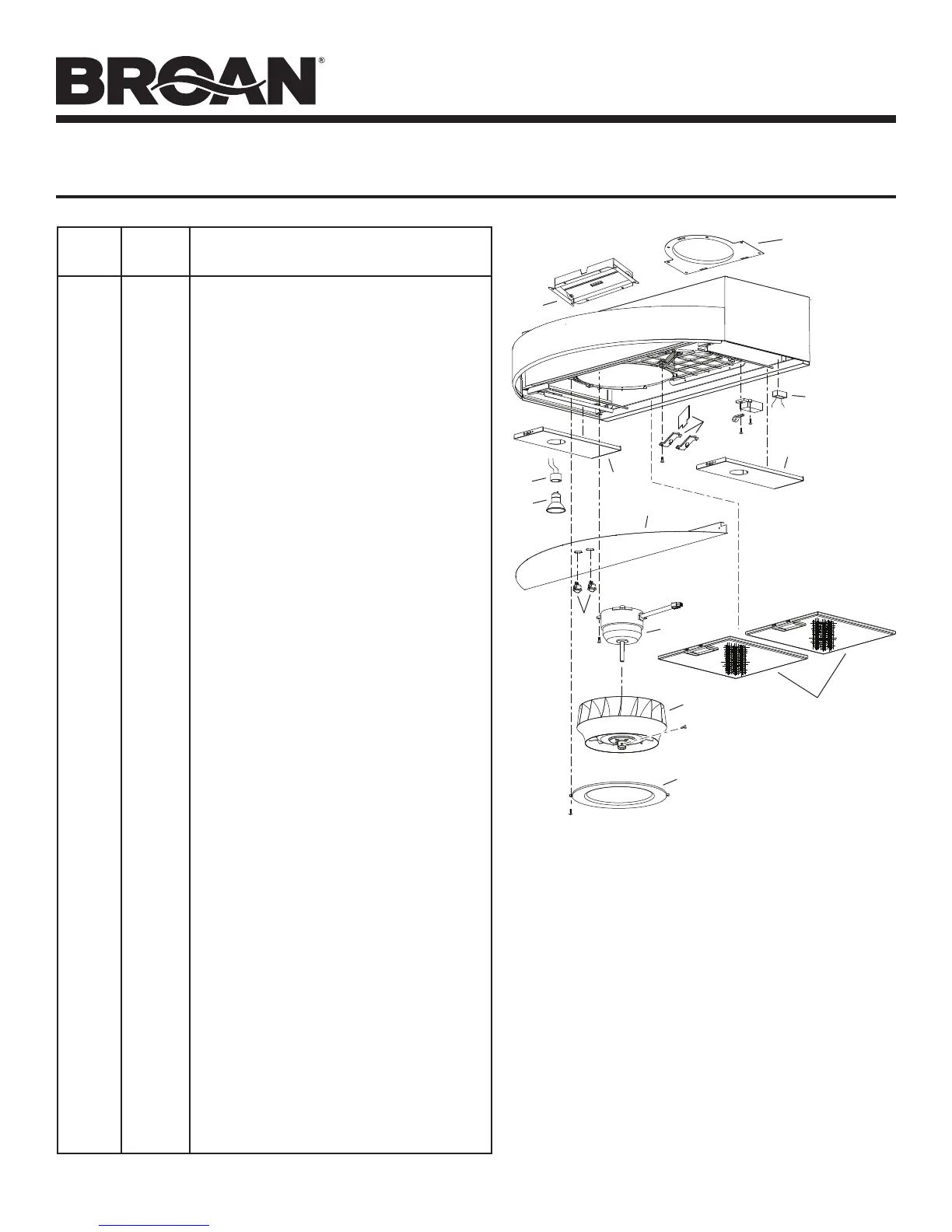 BROAN®