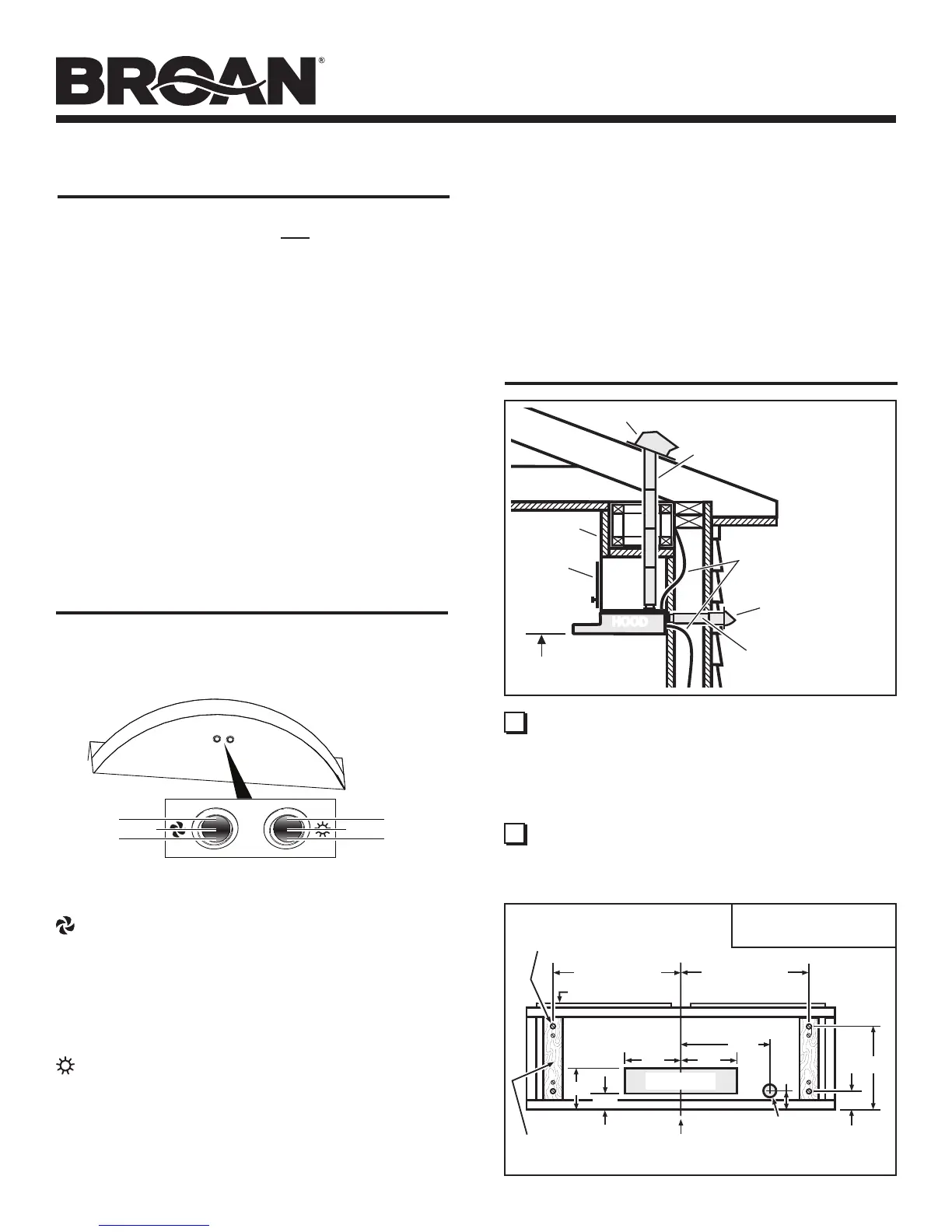 BROAN®

HOOD