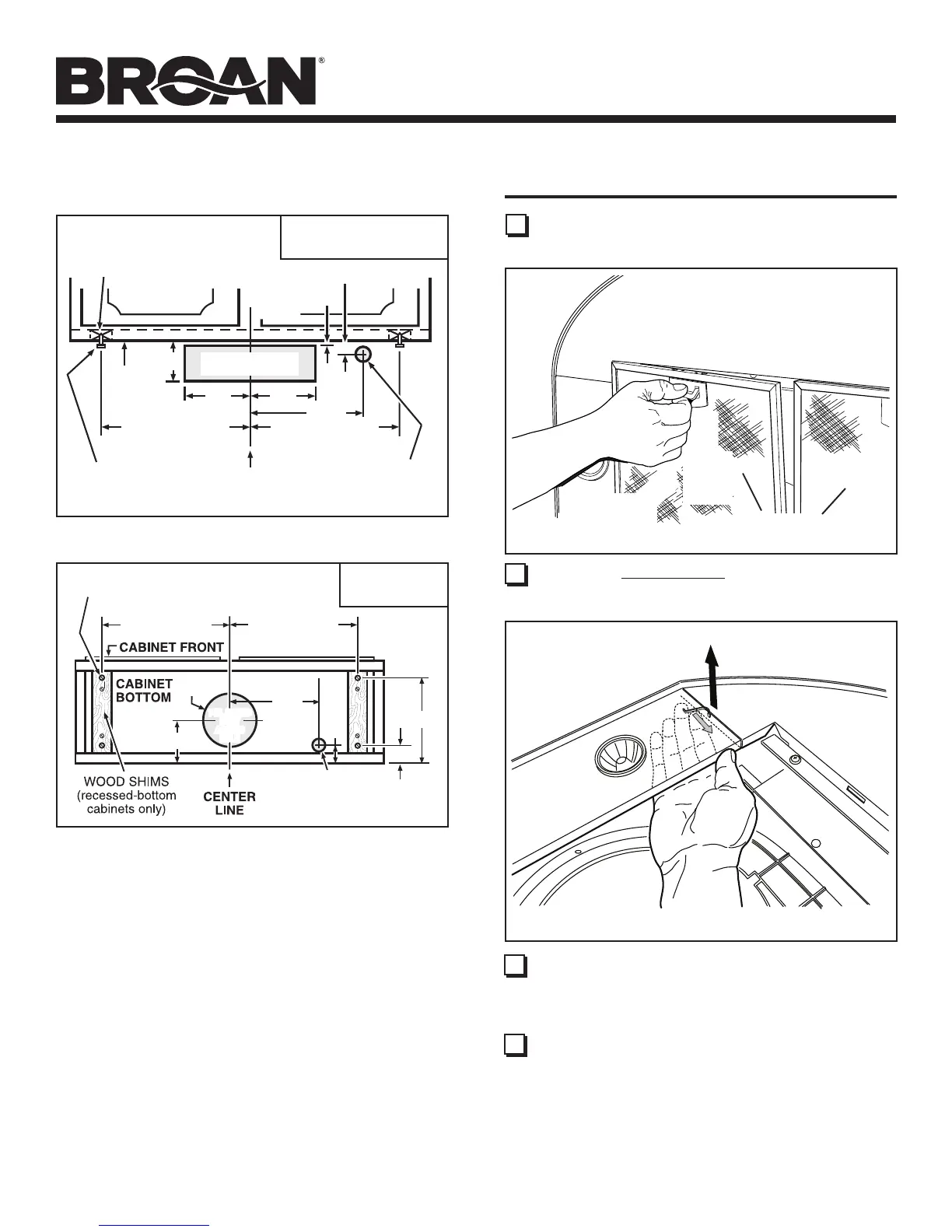 BROAN®

CABINET FRONT

CABINET BOTTOM

WOOD SHIMS (recessed-bottom cabinets only)

CENTER LINE