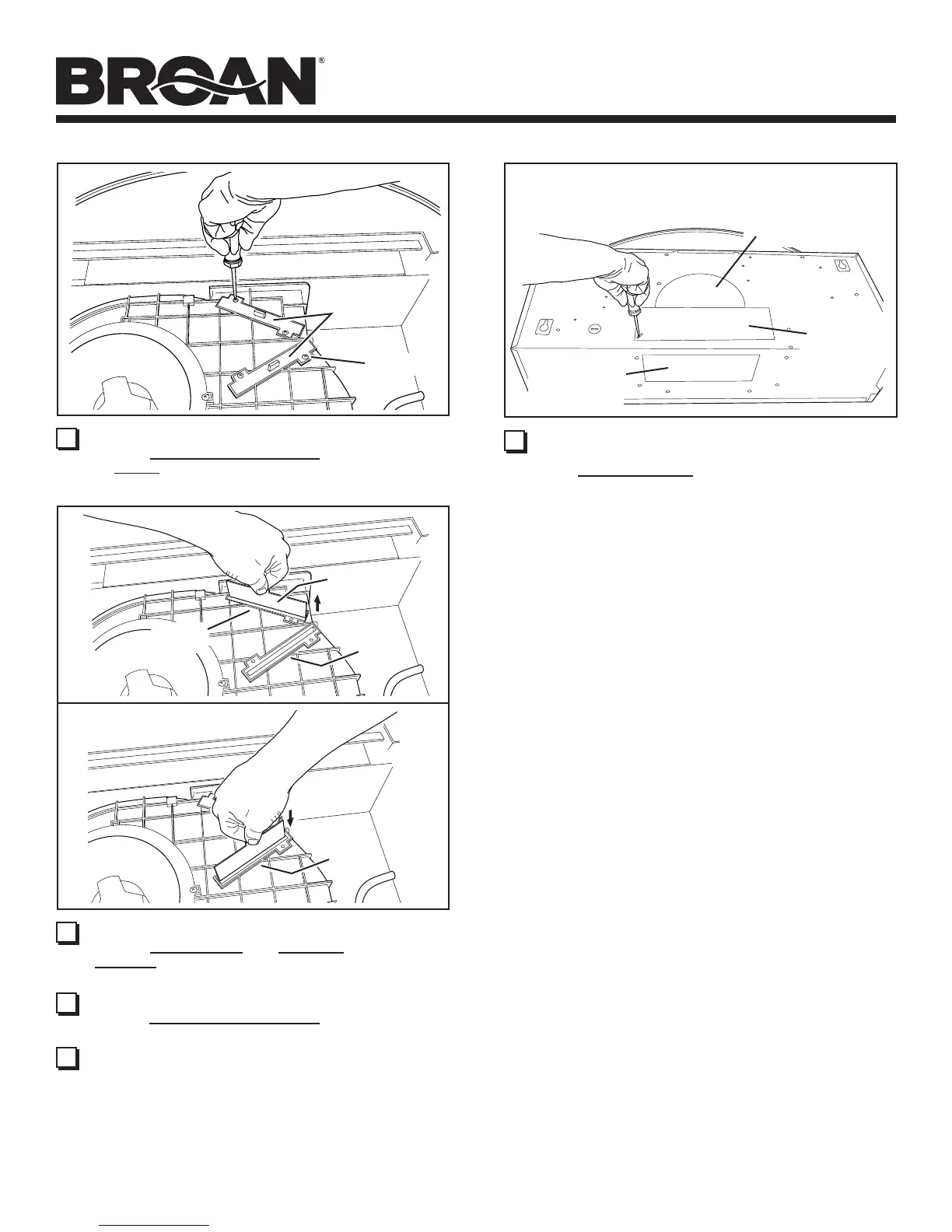 BROAN®