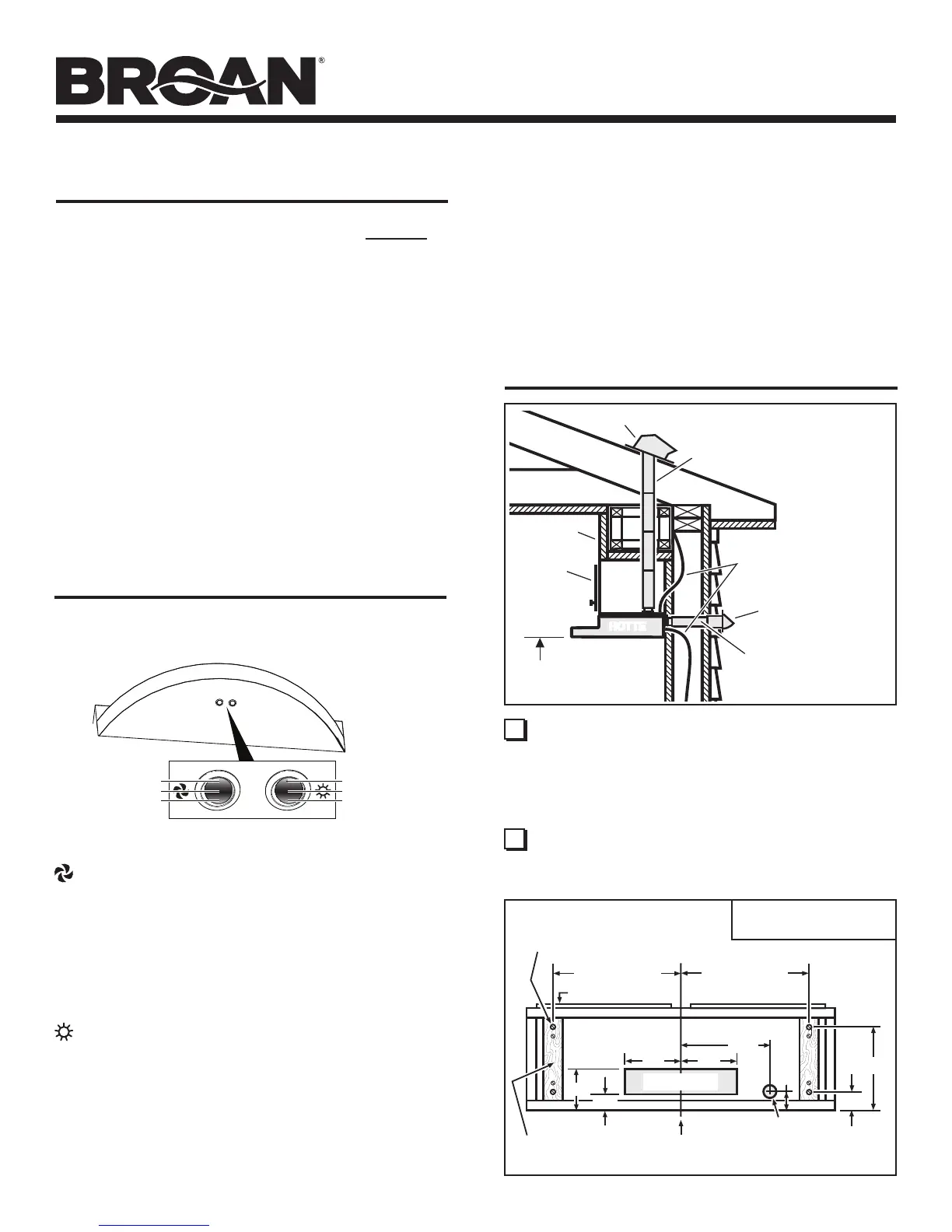 BROAN®

HOTTE