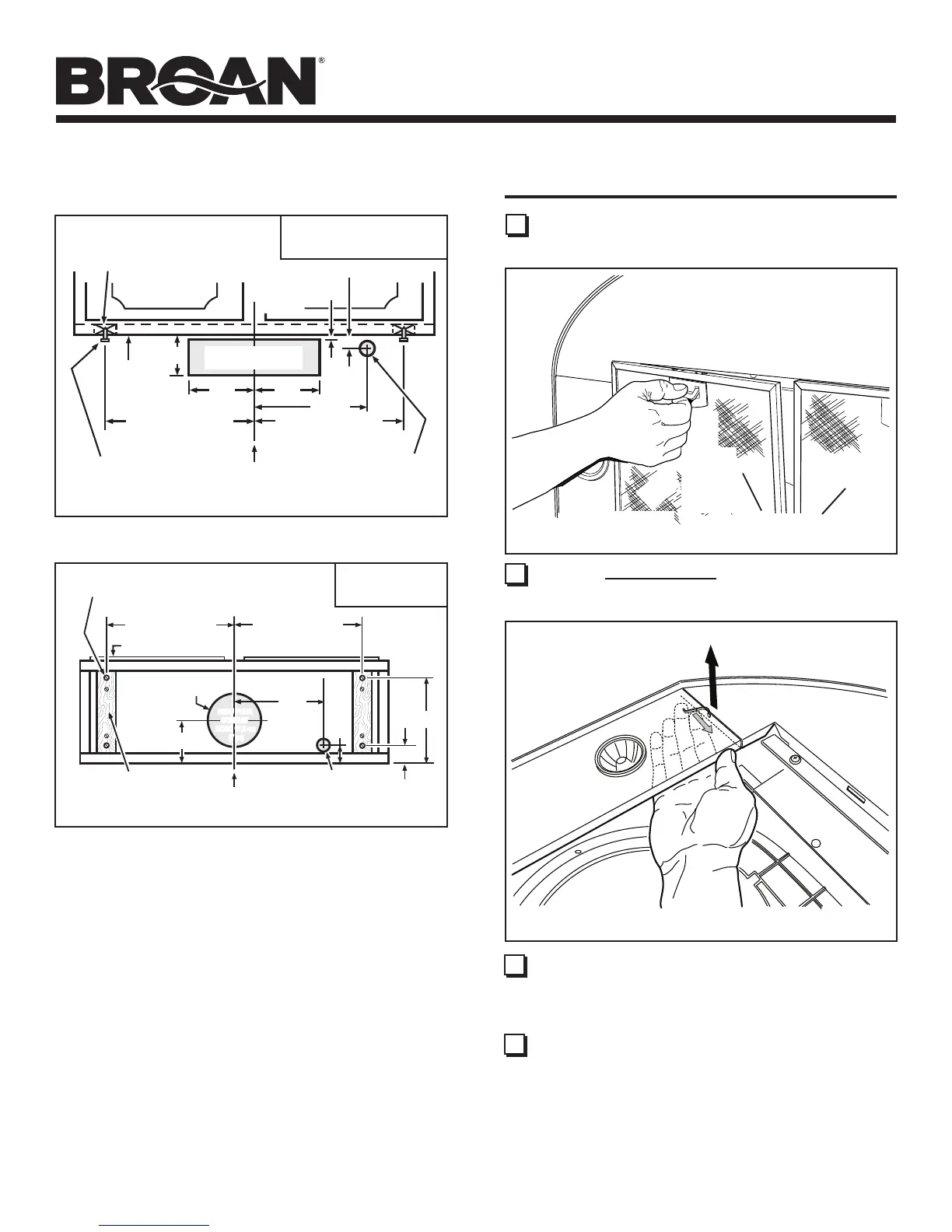 BROAN®