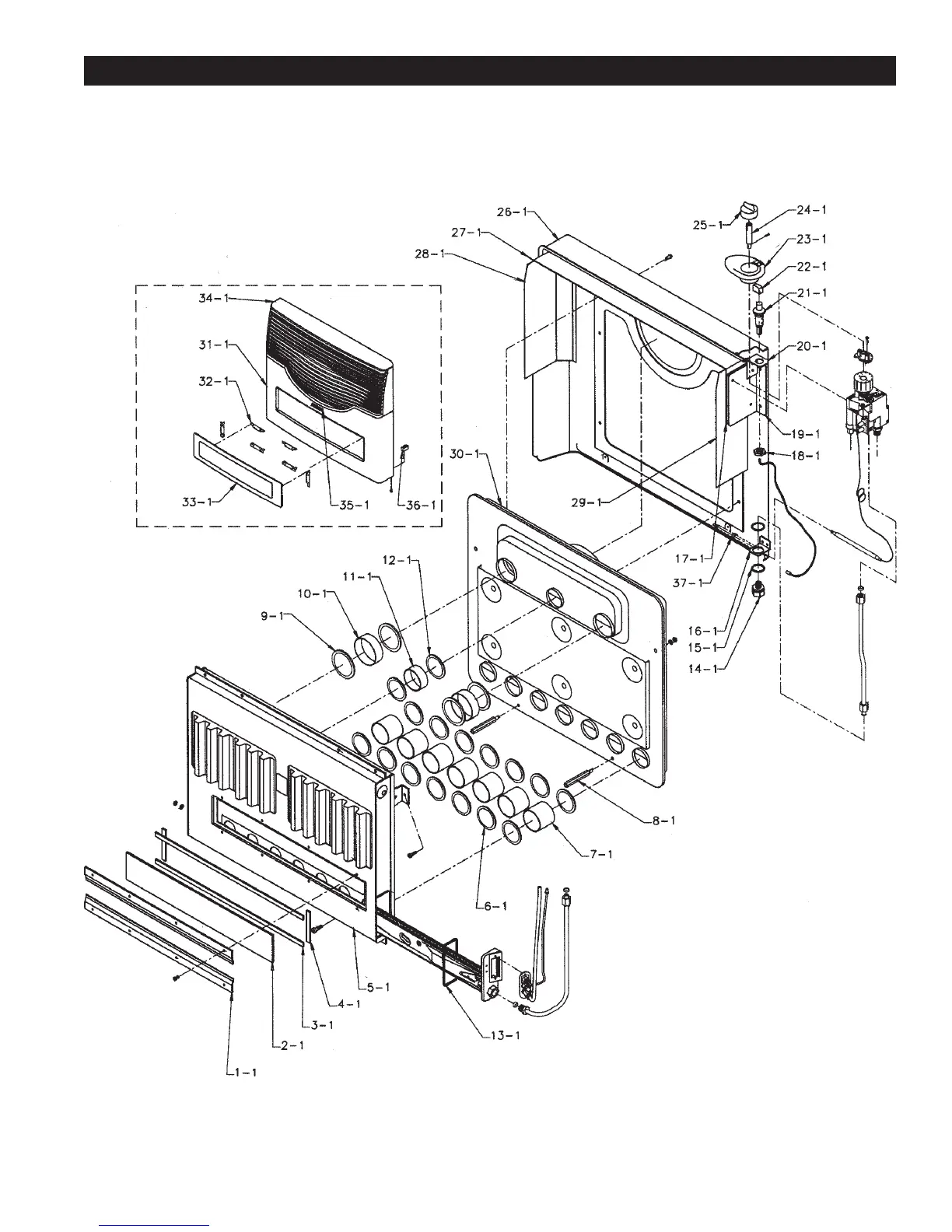 26-1
27-1
28-1
25-1
24-1
23-1
22-1
21-1
20-1
19-1
18-1
34-1
31-1
32-1
33-1
35-1
36-1
30-1
29-1
17-1
37-1
16-1
15-1
14-1
12-1
11-1
10-1
9-1
8-1
7-1
6-1
5-1
4-1
3-1
2-1
1-1
13-1