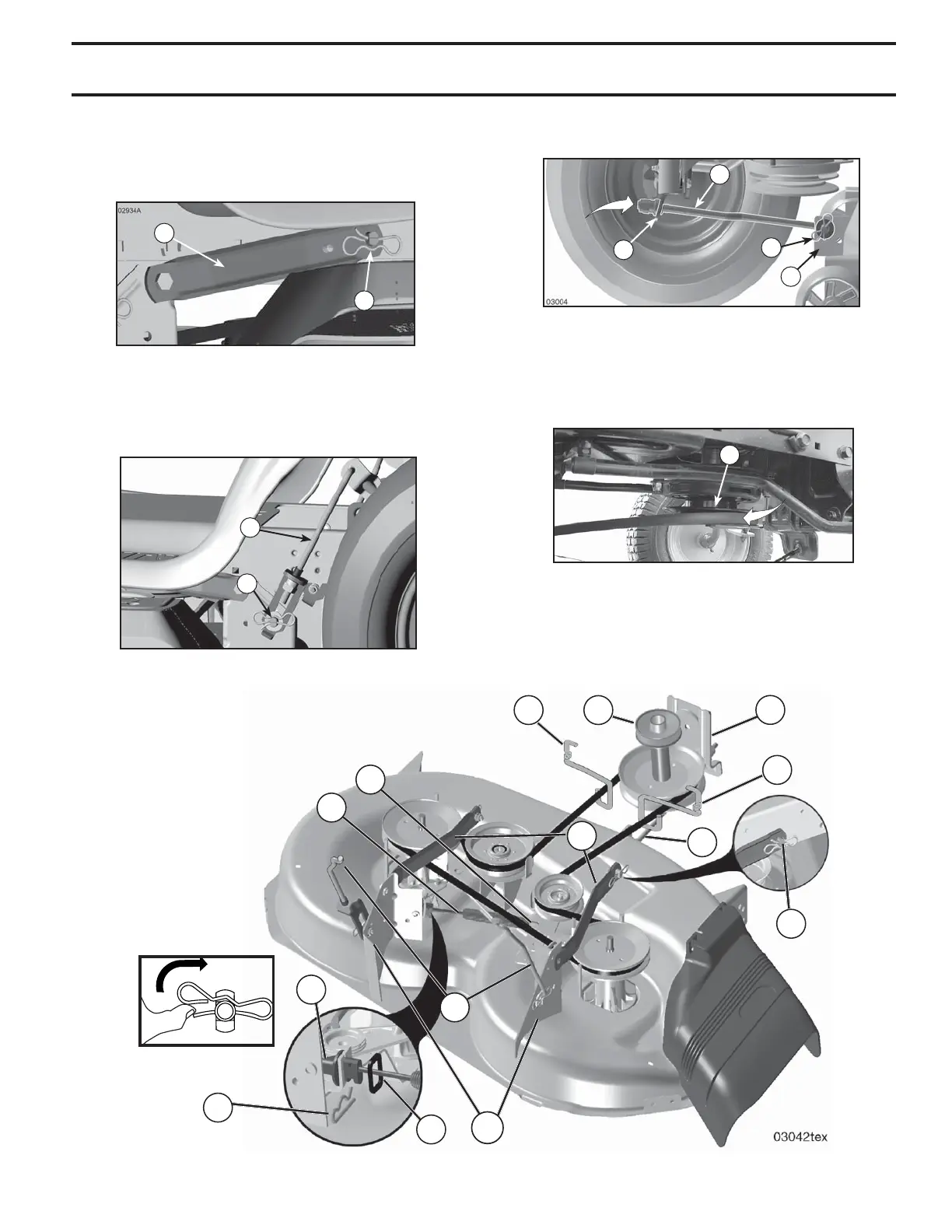 02934A

03004

03042tex