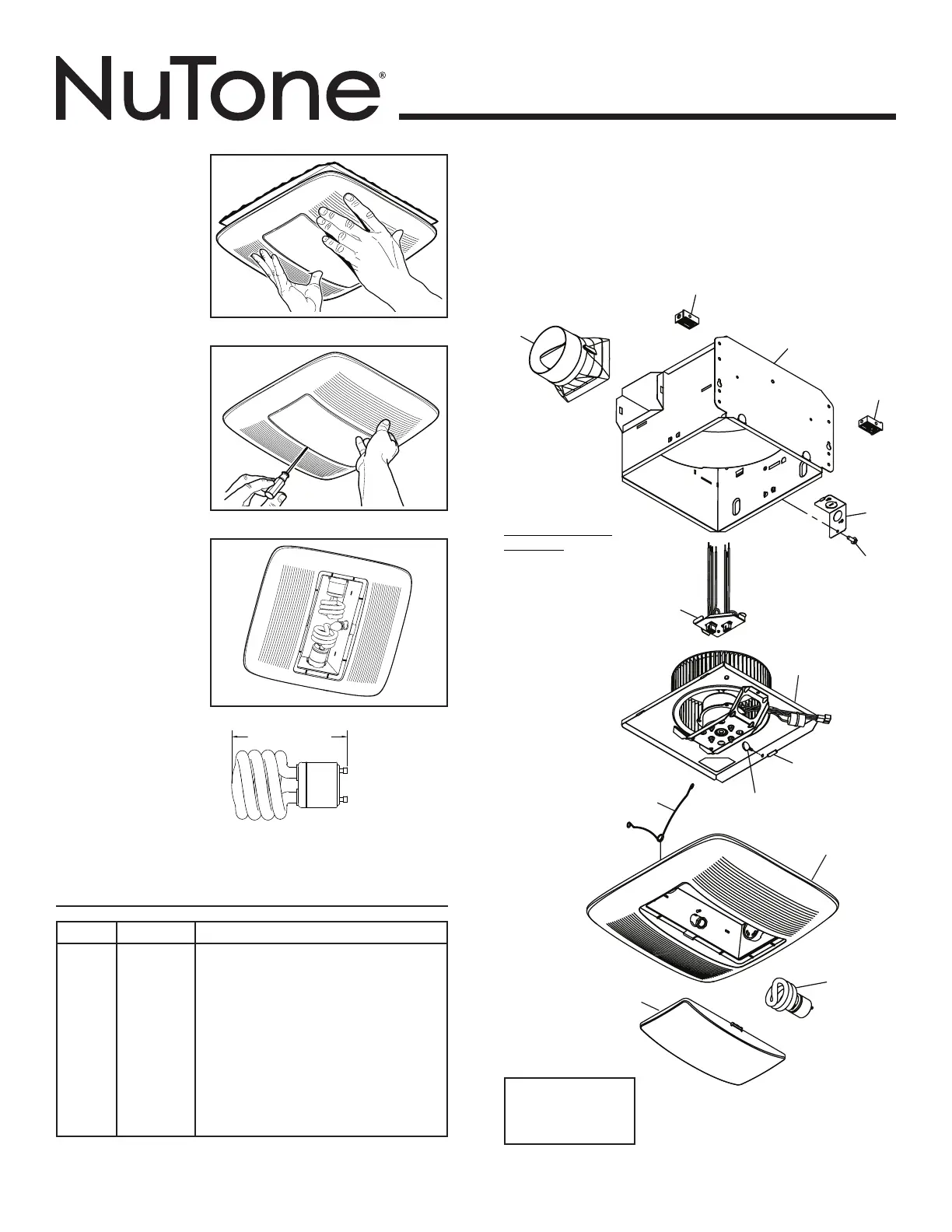 NuTone®