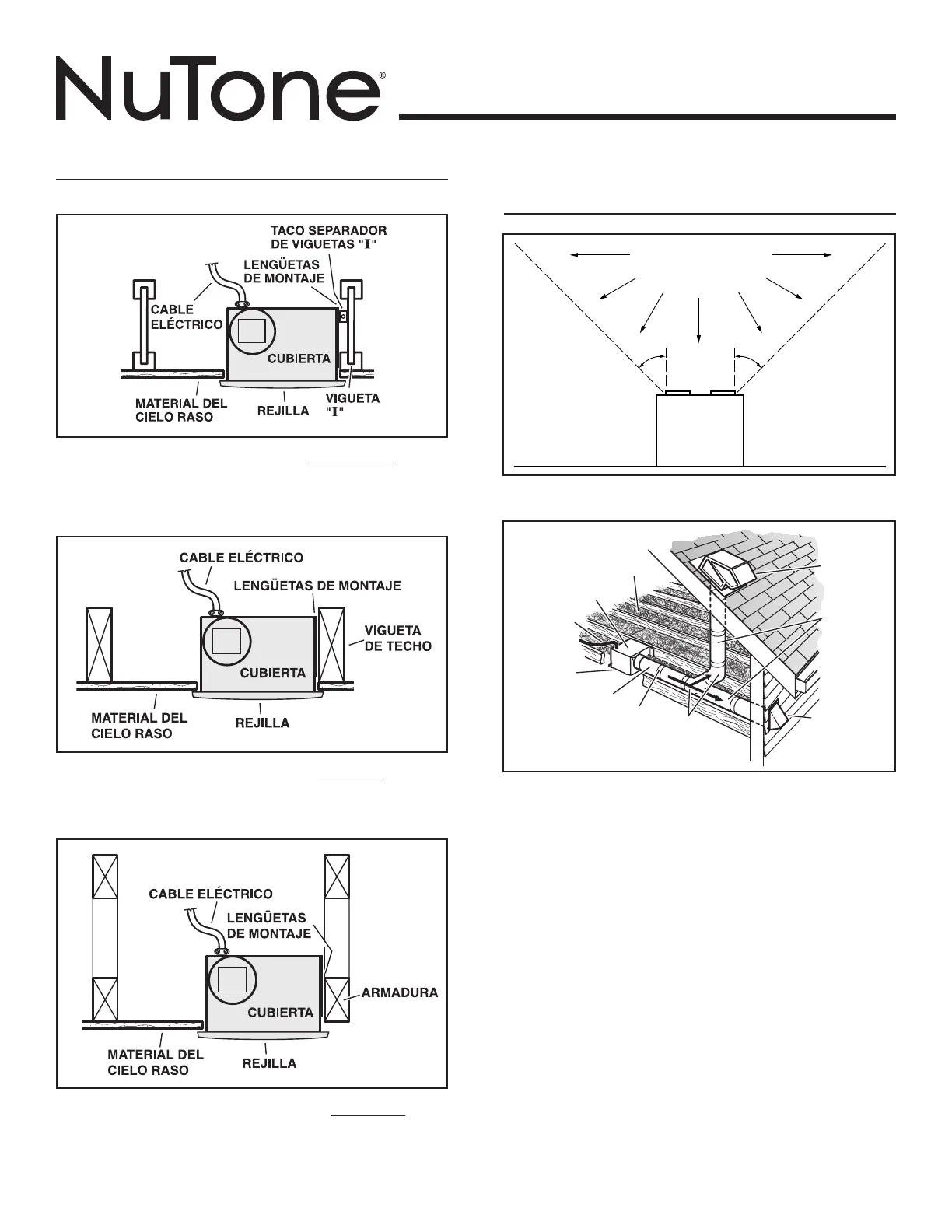 NuTone®

TACO SEPARADOR DE VIGUETAS "I"

LENGÜETAS DE MONTAJE

CABLE ELÉCTRICO

CUBIERTA

MATERIAL DEL CIELO RASO

REJILLA

VIGUETA "I"

CABLE ELÉCTRICO

LENGÜETAS DE MONTAJE

VIGUETA DE TECHO

CUBIERTA

MATERIAL DEL CIELO RASO

REJILLA

CABLE ELÉCTRICO

LENGÜETAS DE MONTAJE

ARMADURA

CUBIERTA

MATERIAL DEL CIELO RASO

REJILLA