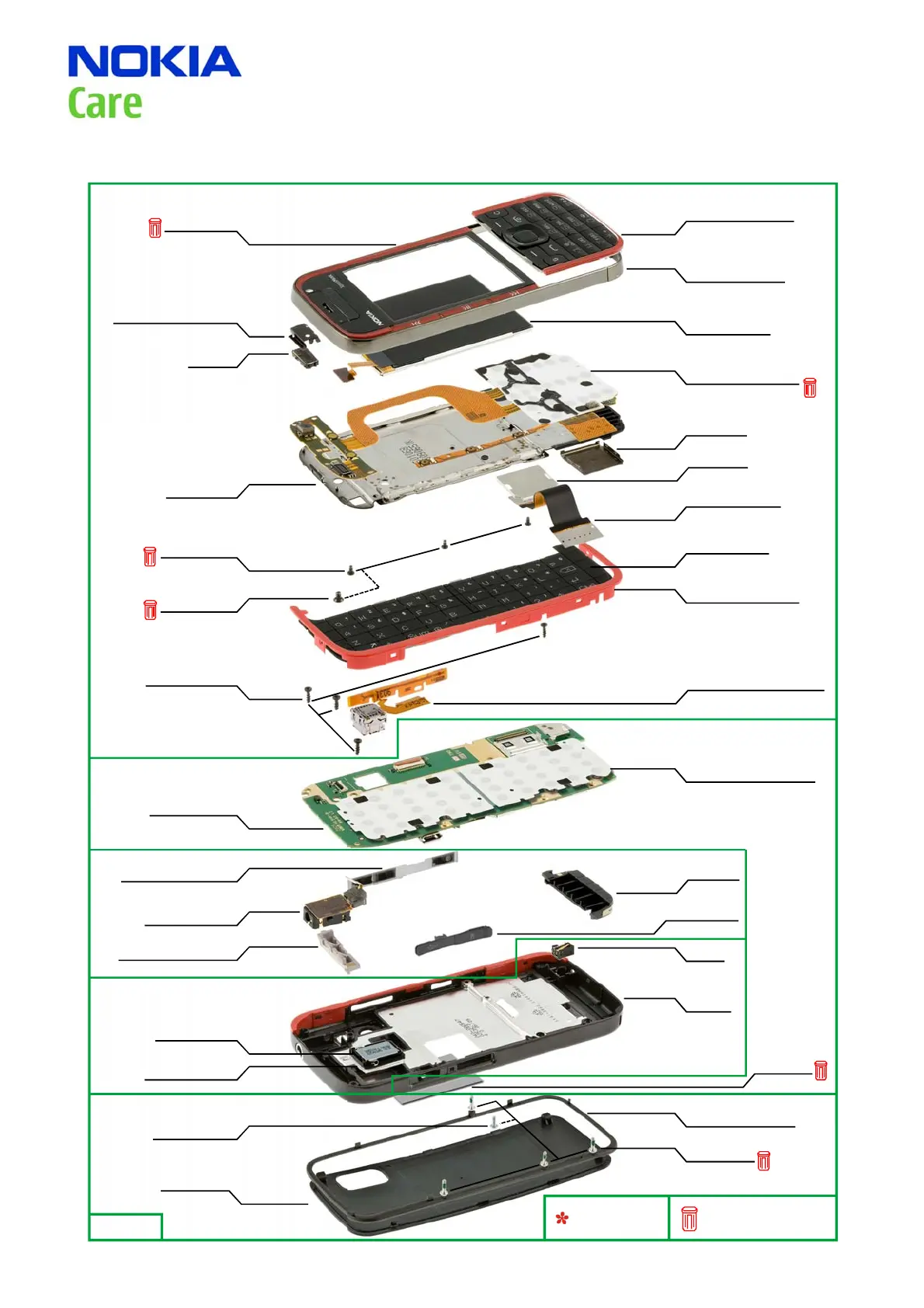 NOKIA
Care