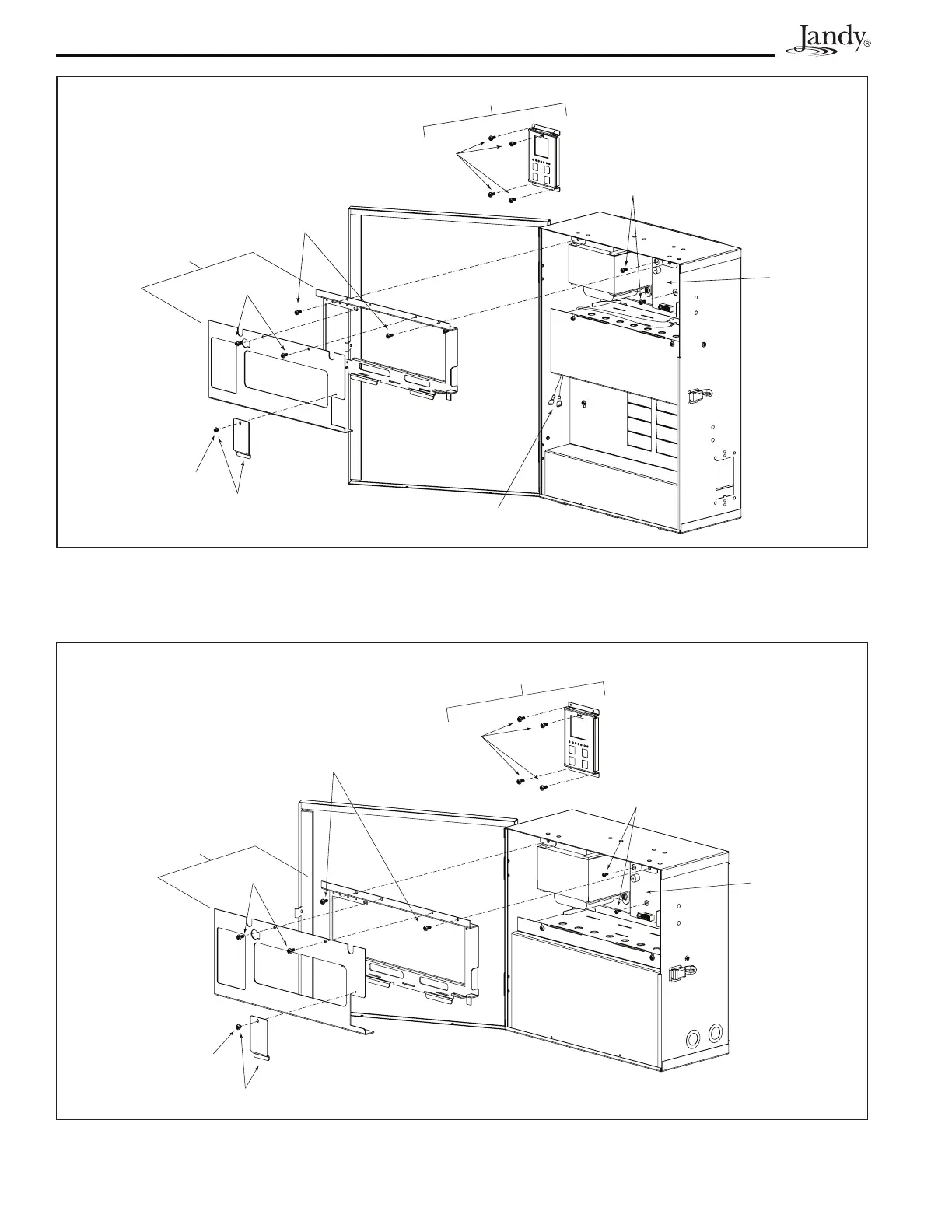 Jandy®