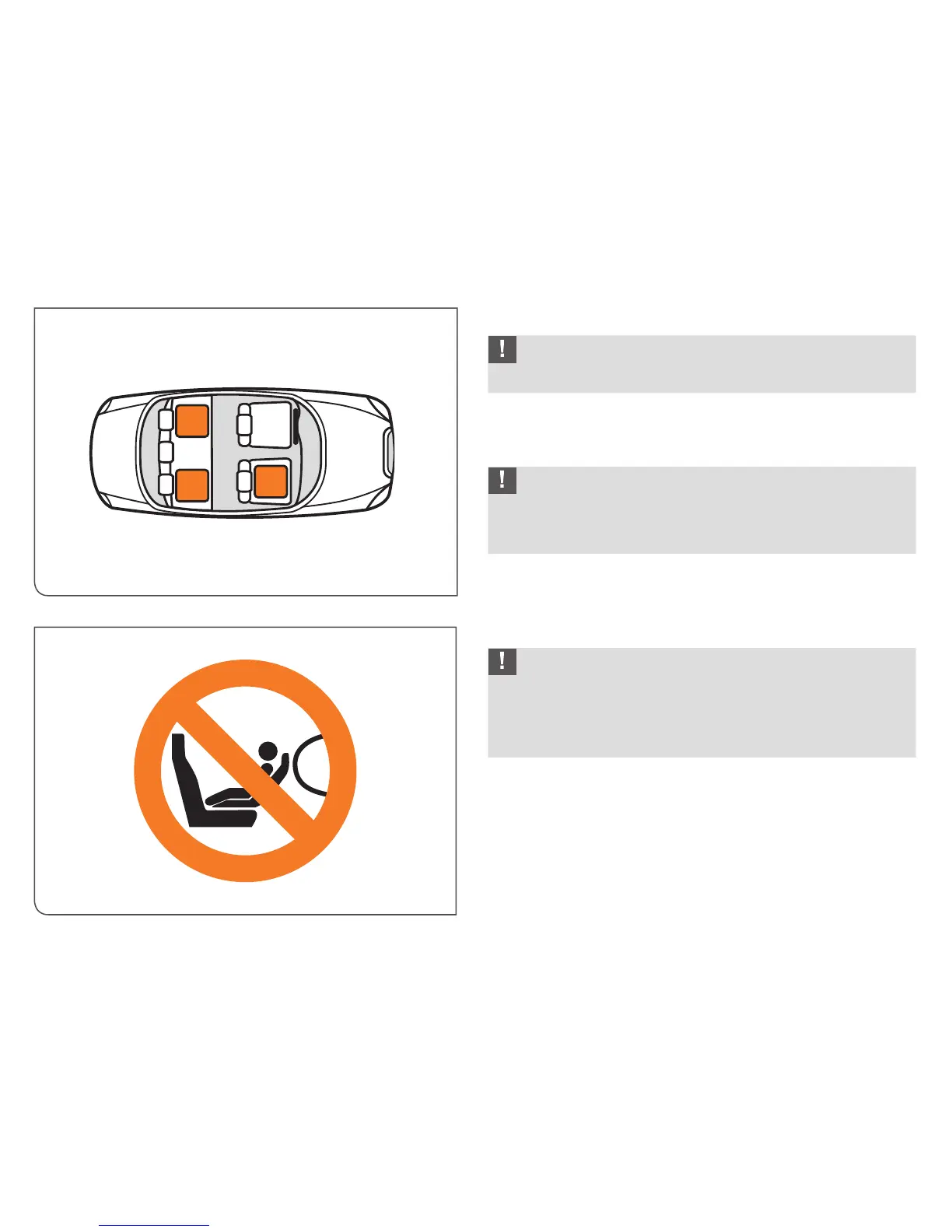 !

!

!