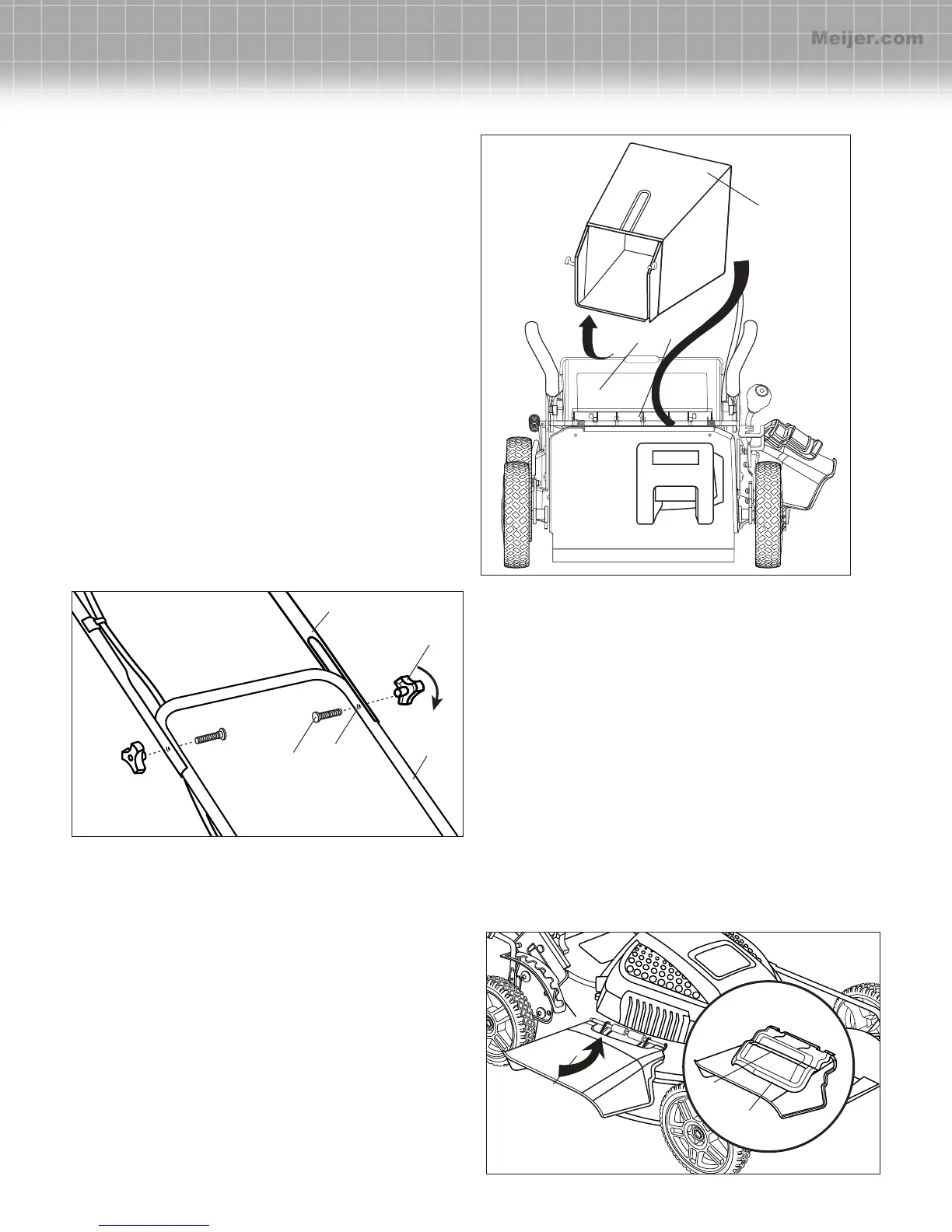 Meijer.com