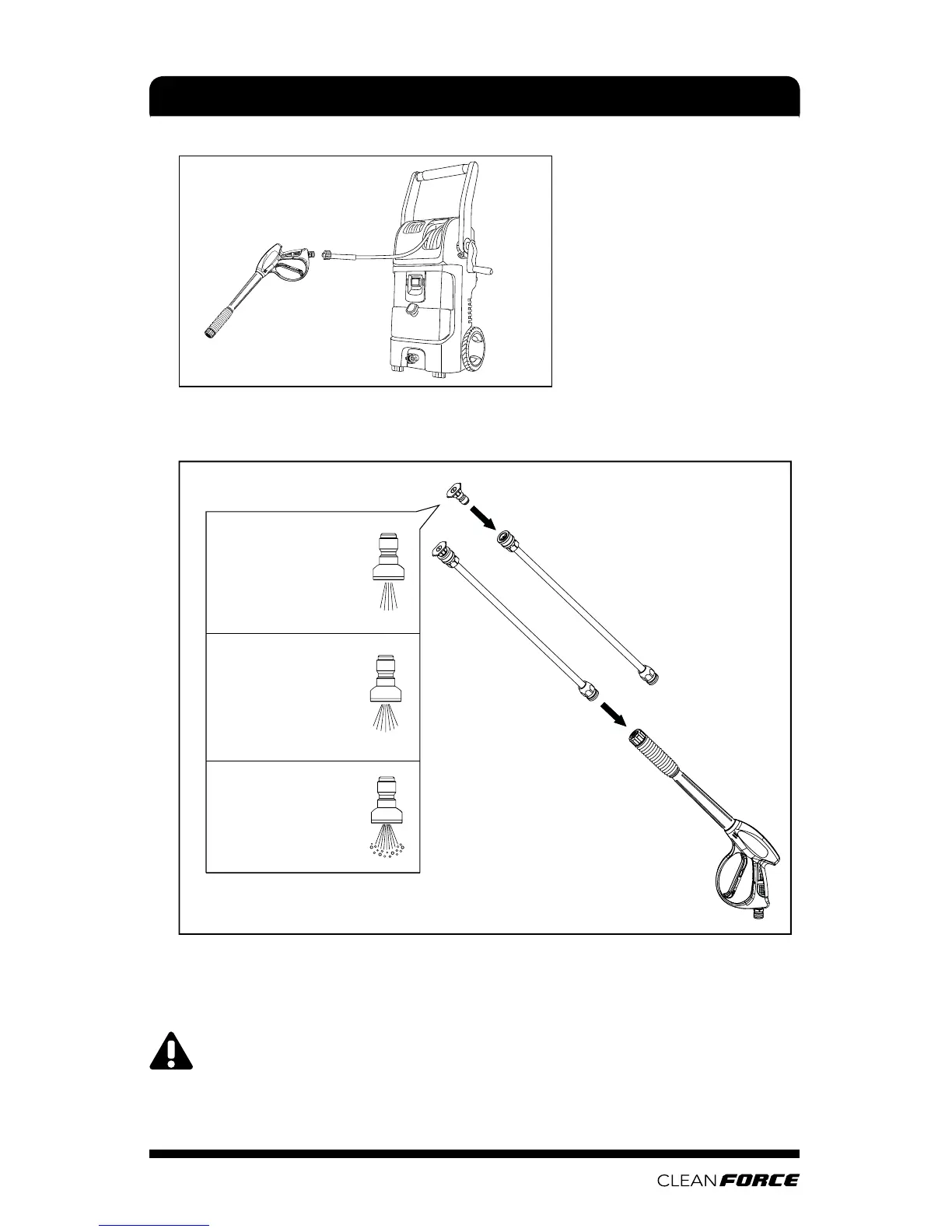 CLEAN FORCE