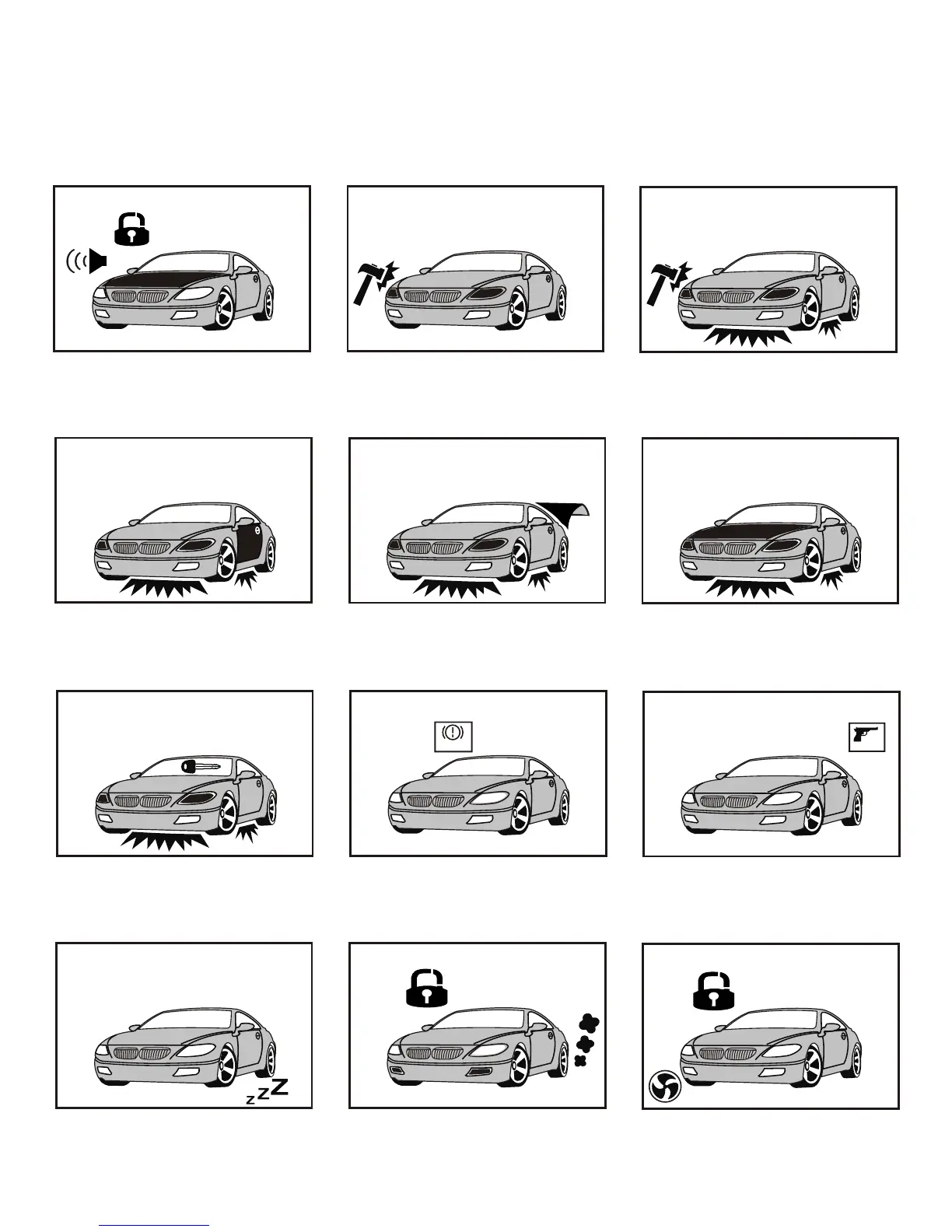 zzZ