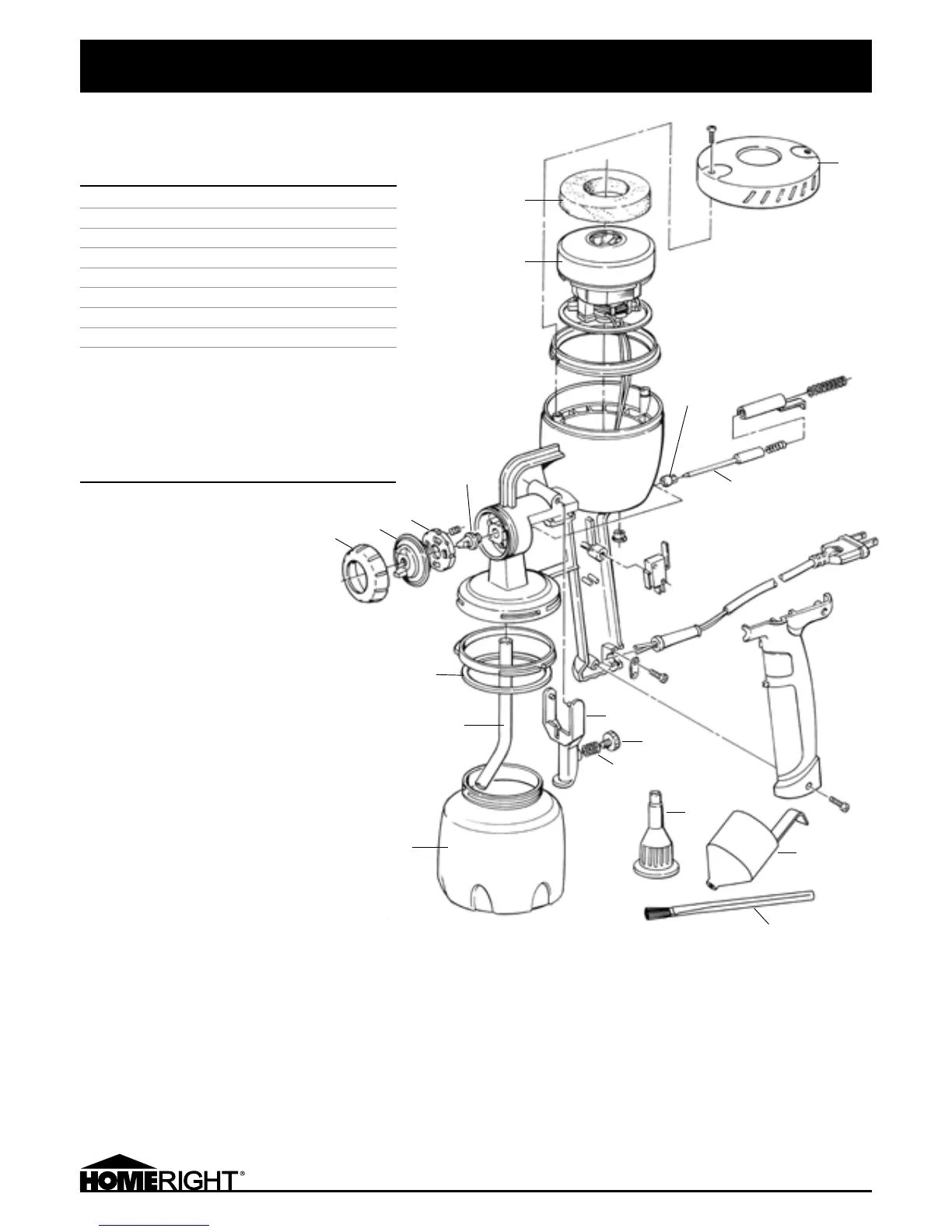 HOMERIGHT®