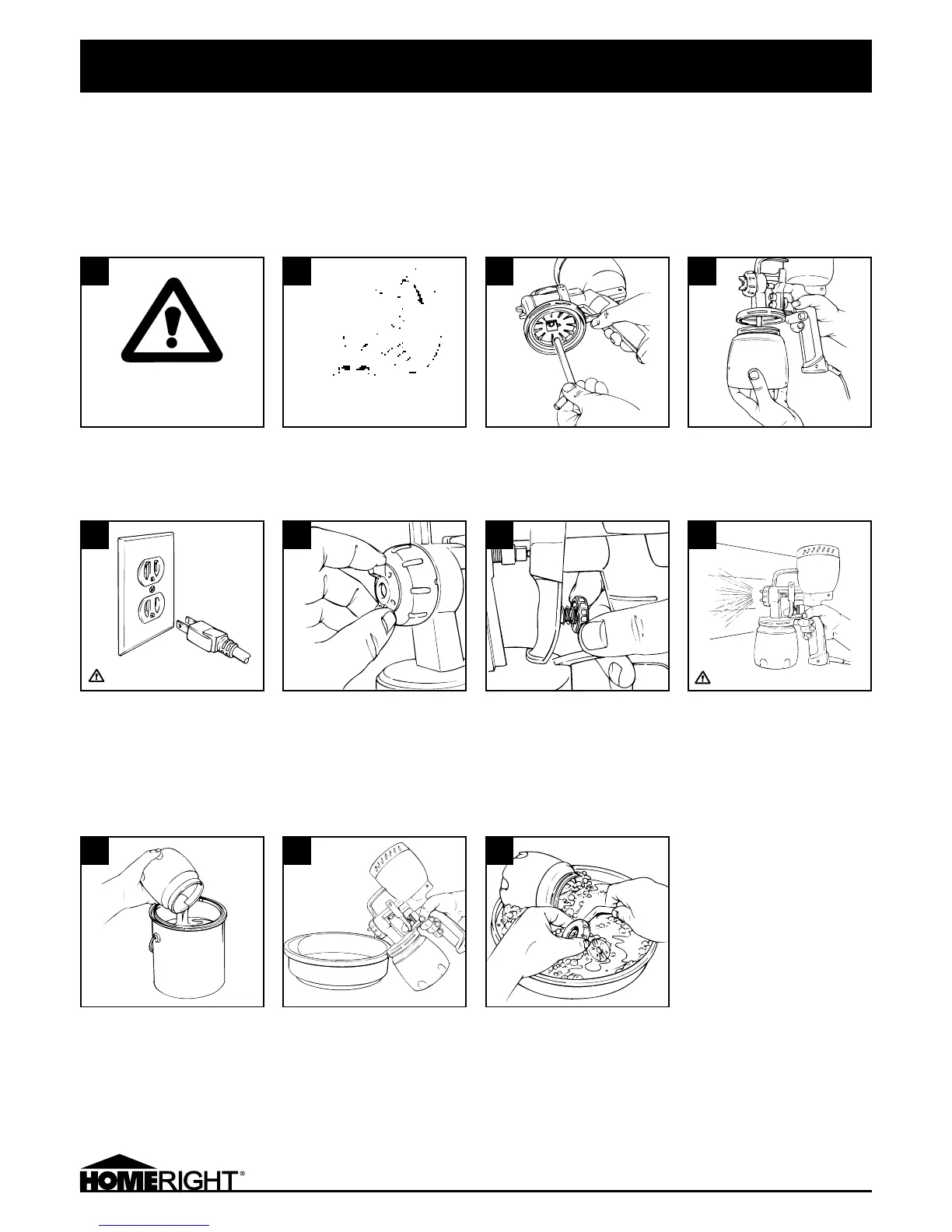 HOMERIGHT®