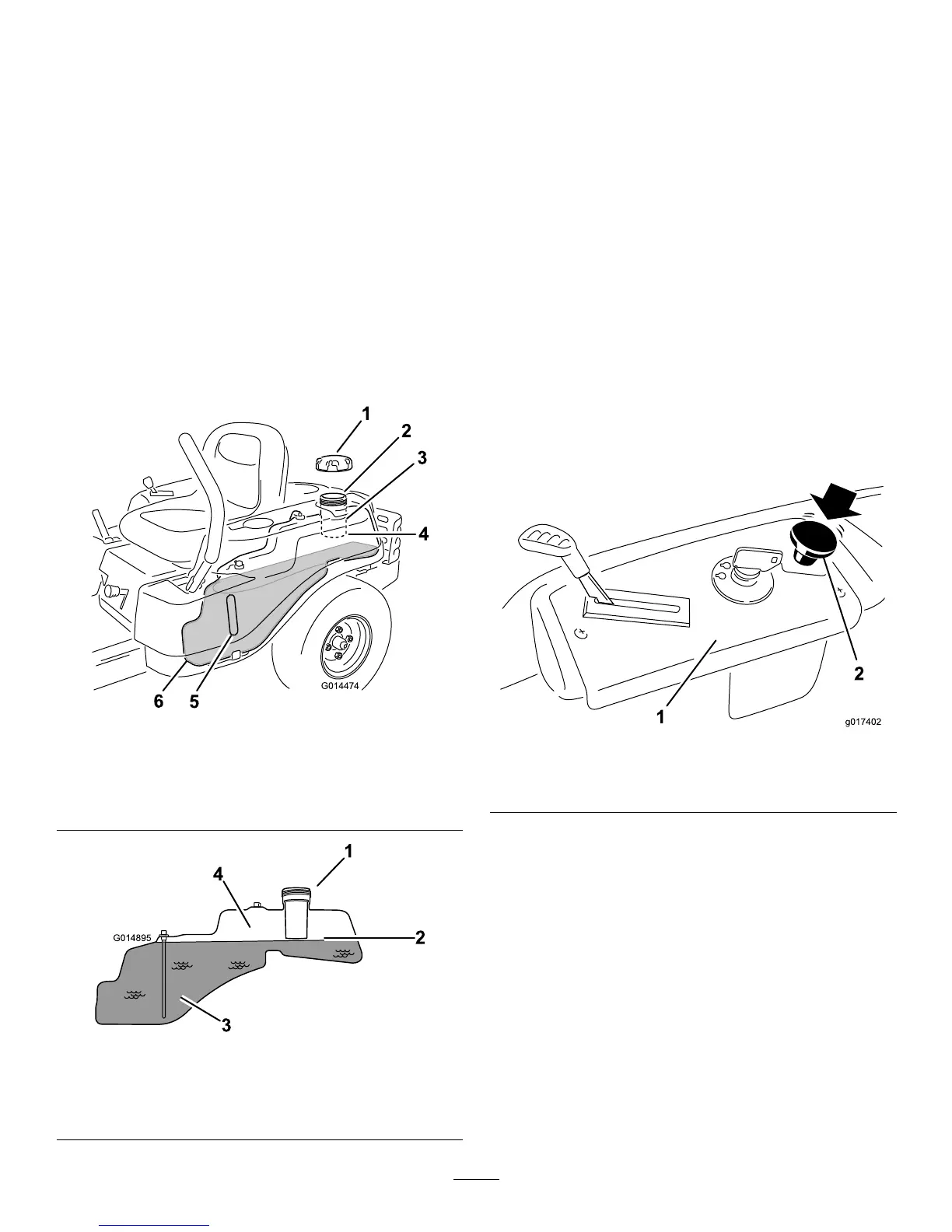 1
2
3
4
6 5
G014474

1
4
G014895
2
3

2
1
g017402