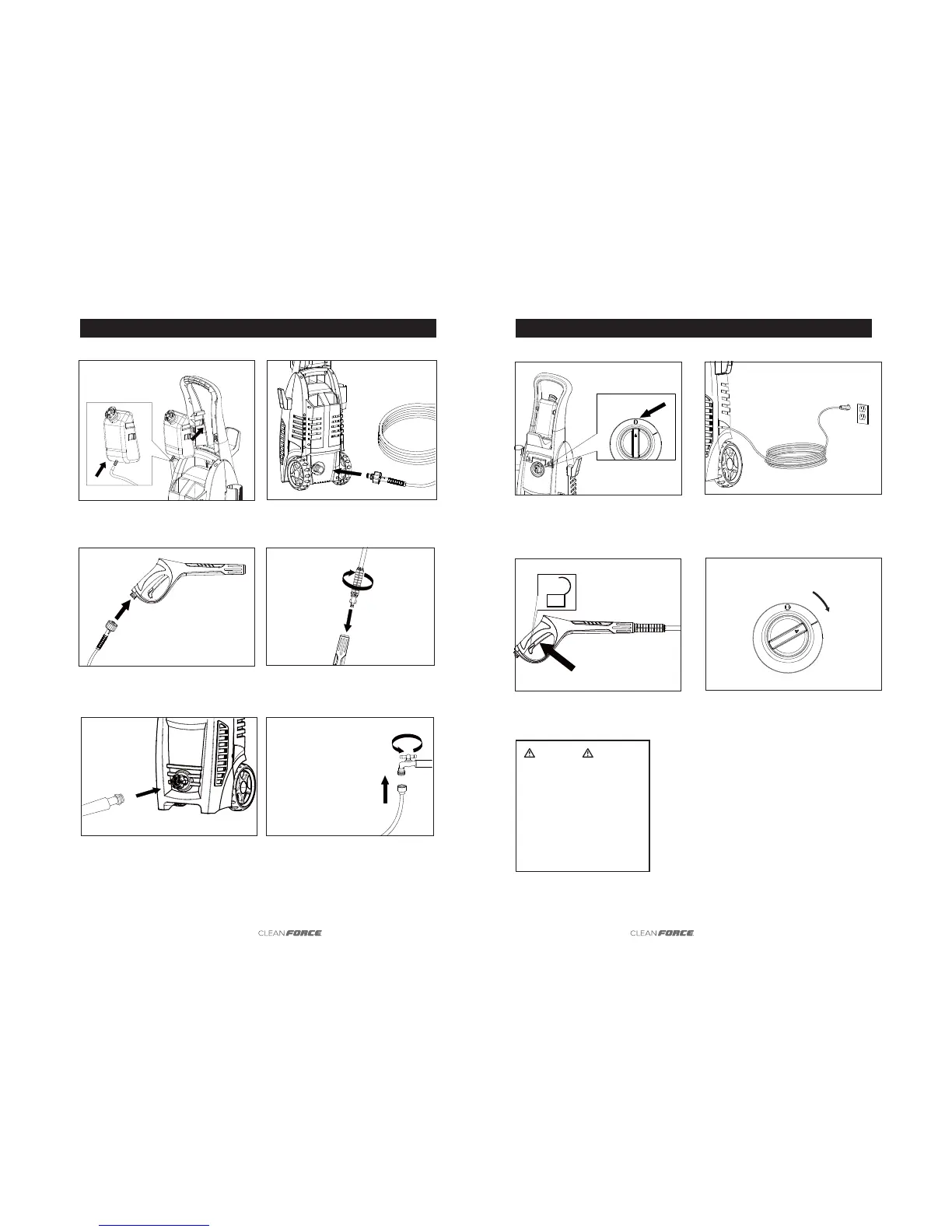 CLEANFORCE

CLEANFORCE