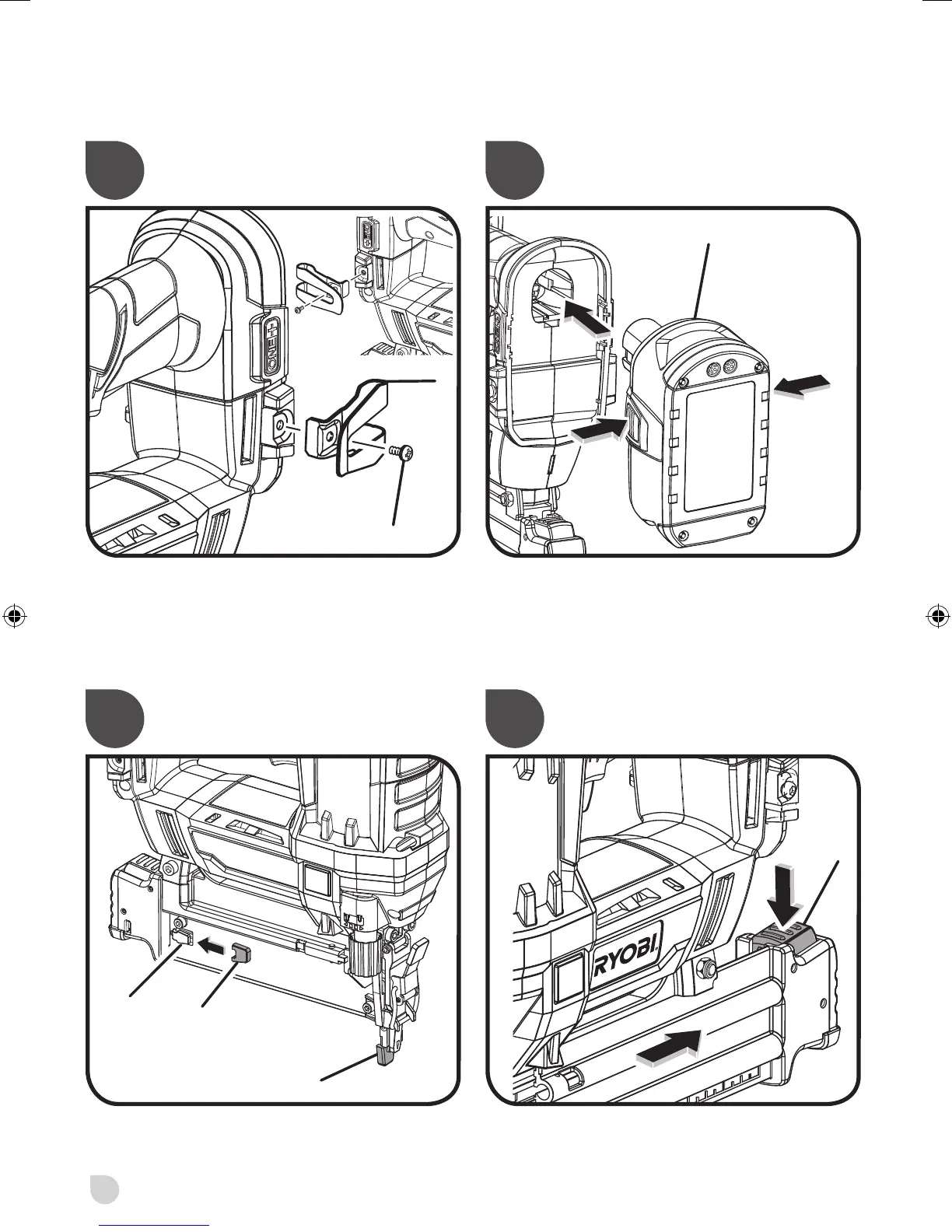 ONE+

RYOBI