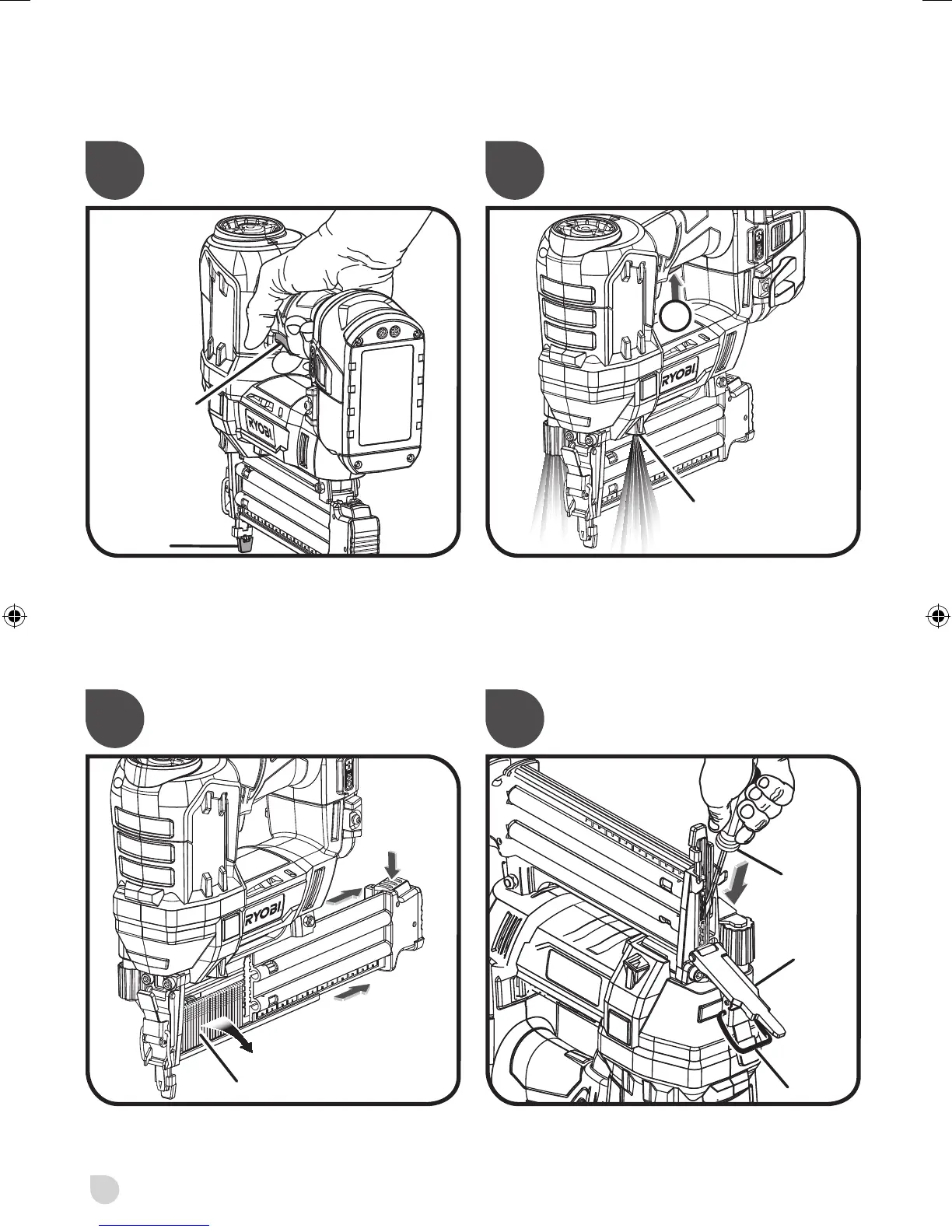 RYOBI

RYOBI

RYOBI