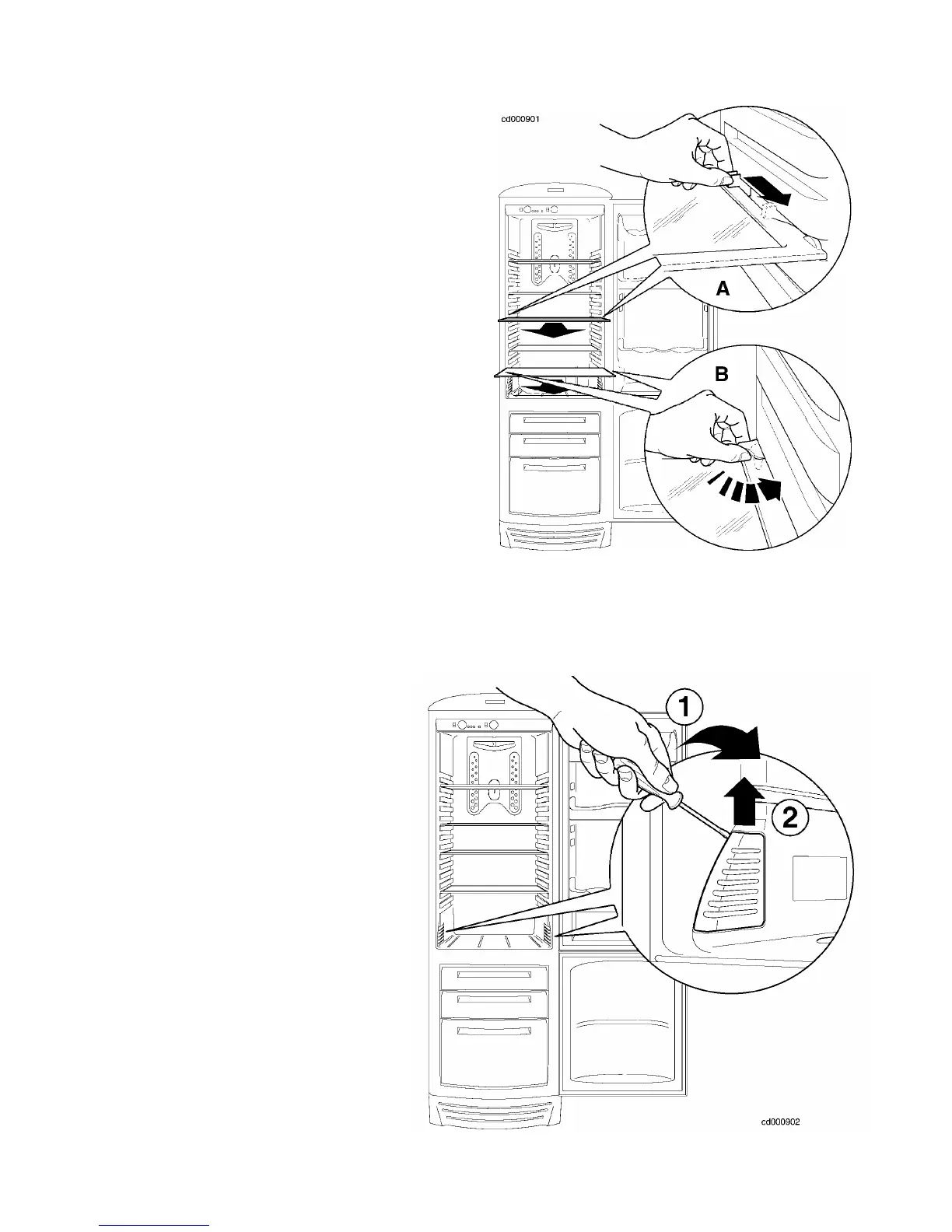 cd000901

A

B

1

2

cd000902