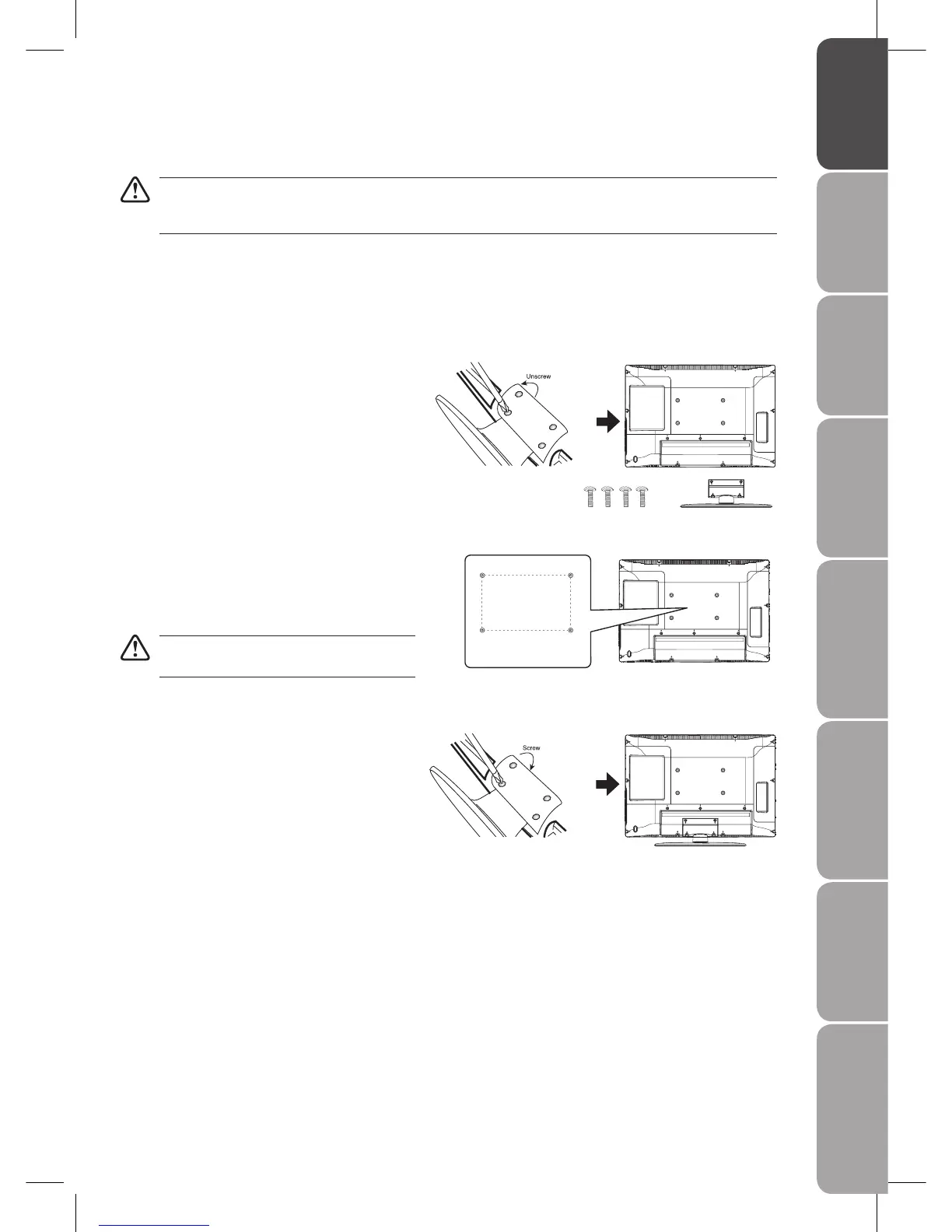 Unscrew

Screw