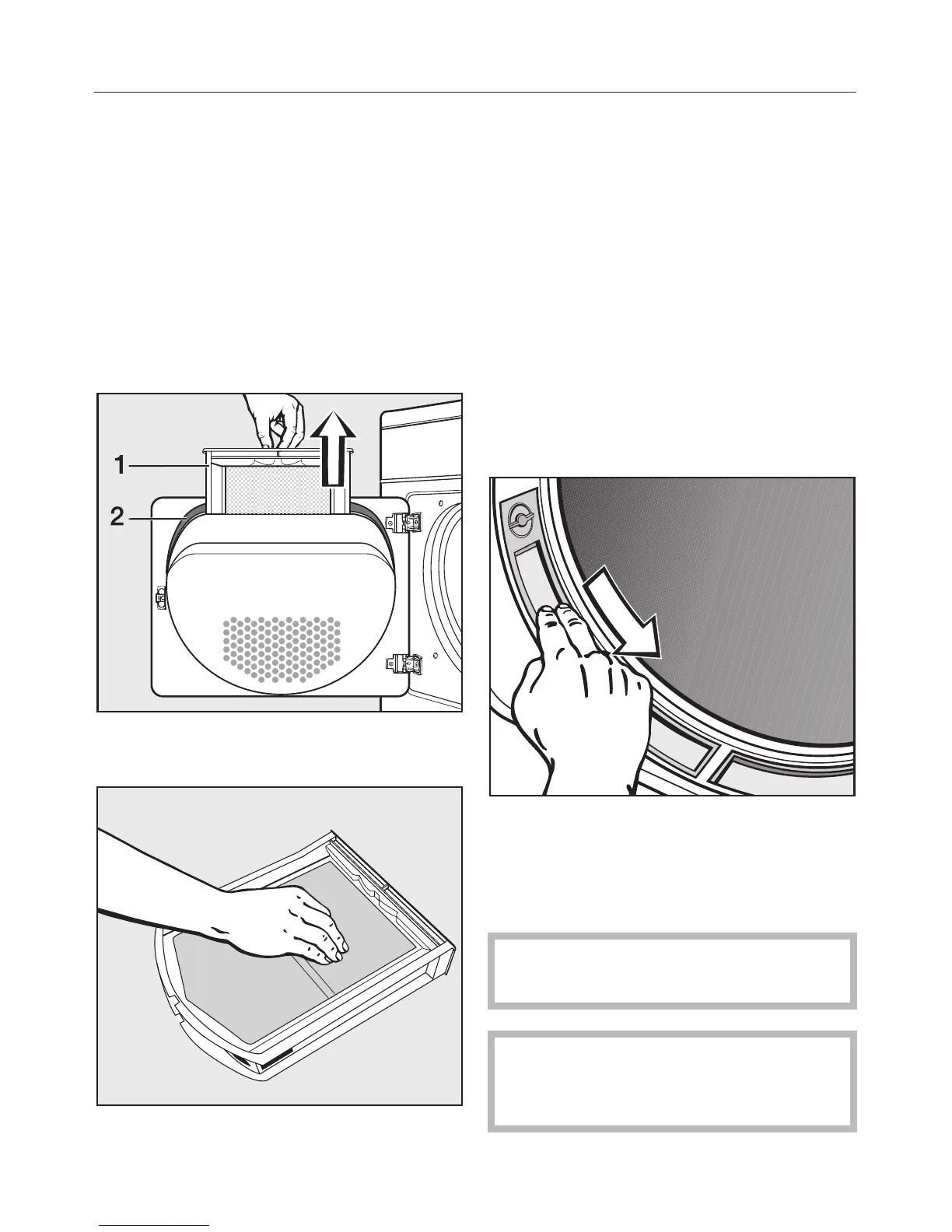 1
2