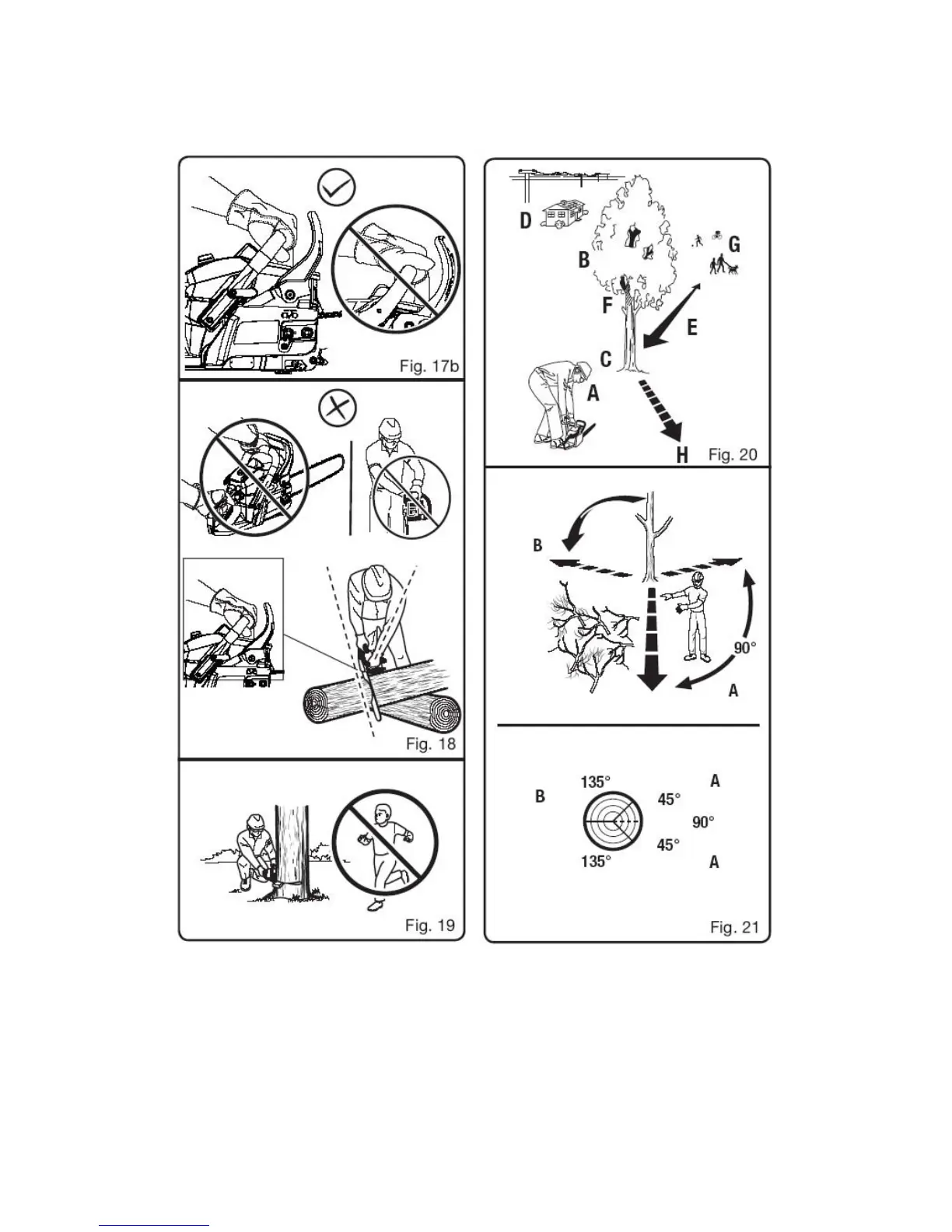 Fig. 17b

Fig. 18

Fig. 19

D
B
G
F
E
C
A
H
Fig. 20

B
90°
A

B
135°
45°
A
90°
45°
135°
A

Fig. 21