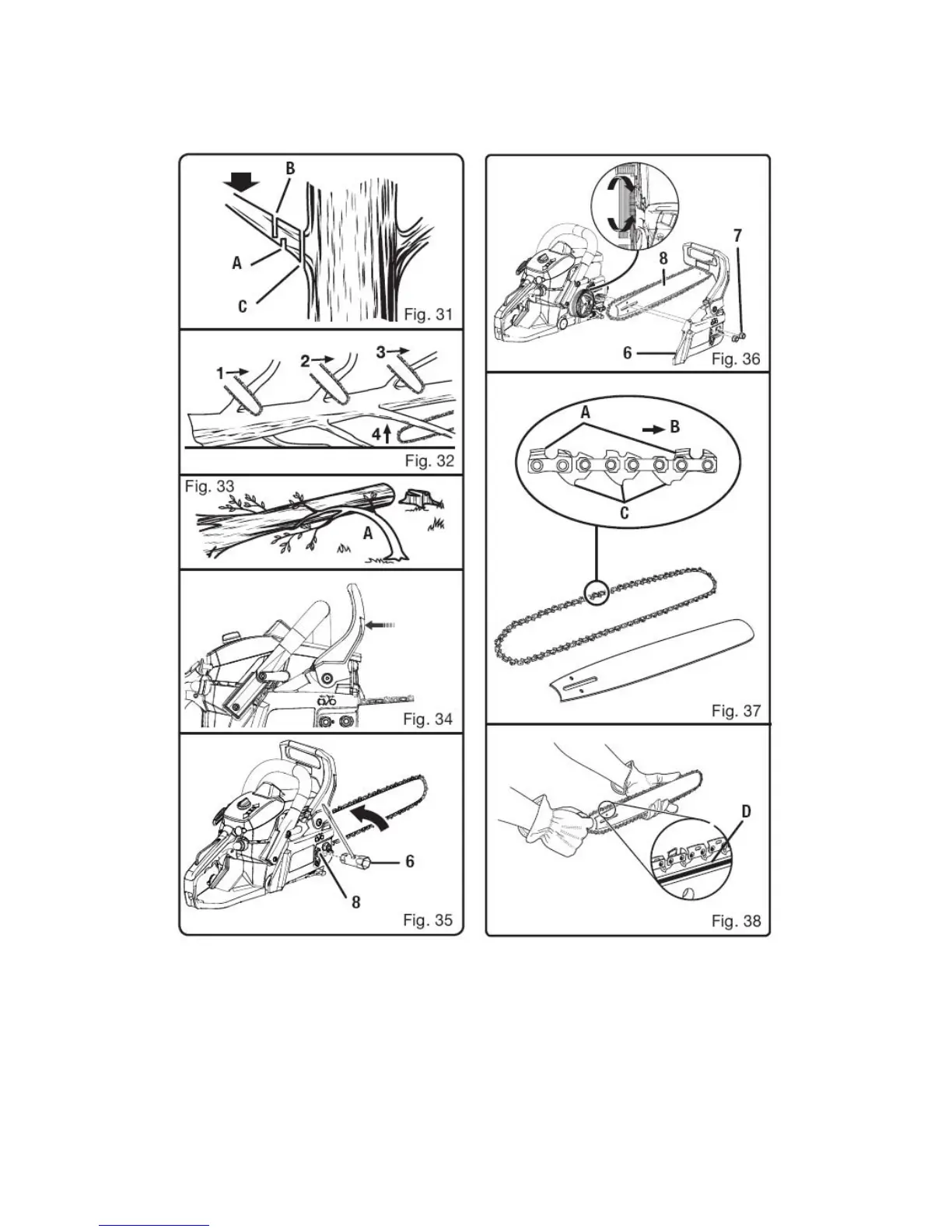 B
A
C
Fig. 31

1
2
3
4
Fig. 32

Fig. 33
A

Fig. 34

6
8
Fig. 35

7
8
6
Fig. 36

A
B
C
Fig. 37

D
Fig. 38