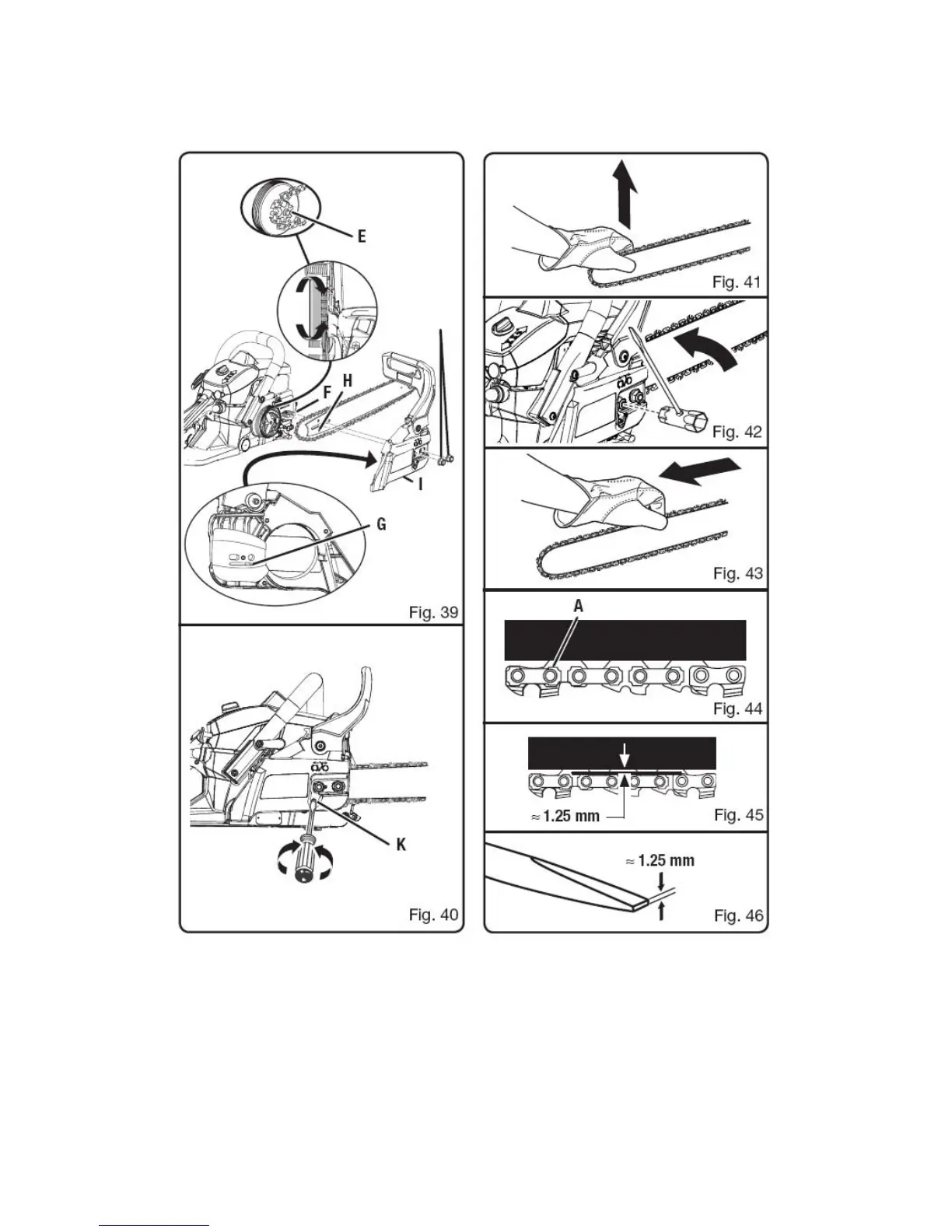 E

F H

I

G

Fig. 39

K

Fig. 40

Fig. 41

Fig. 42

Fig. 43

A

Fig. 44

≈ 1.25 mm

Fig. 45

≈ 1.25 mm

Fig. 46