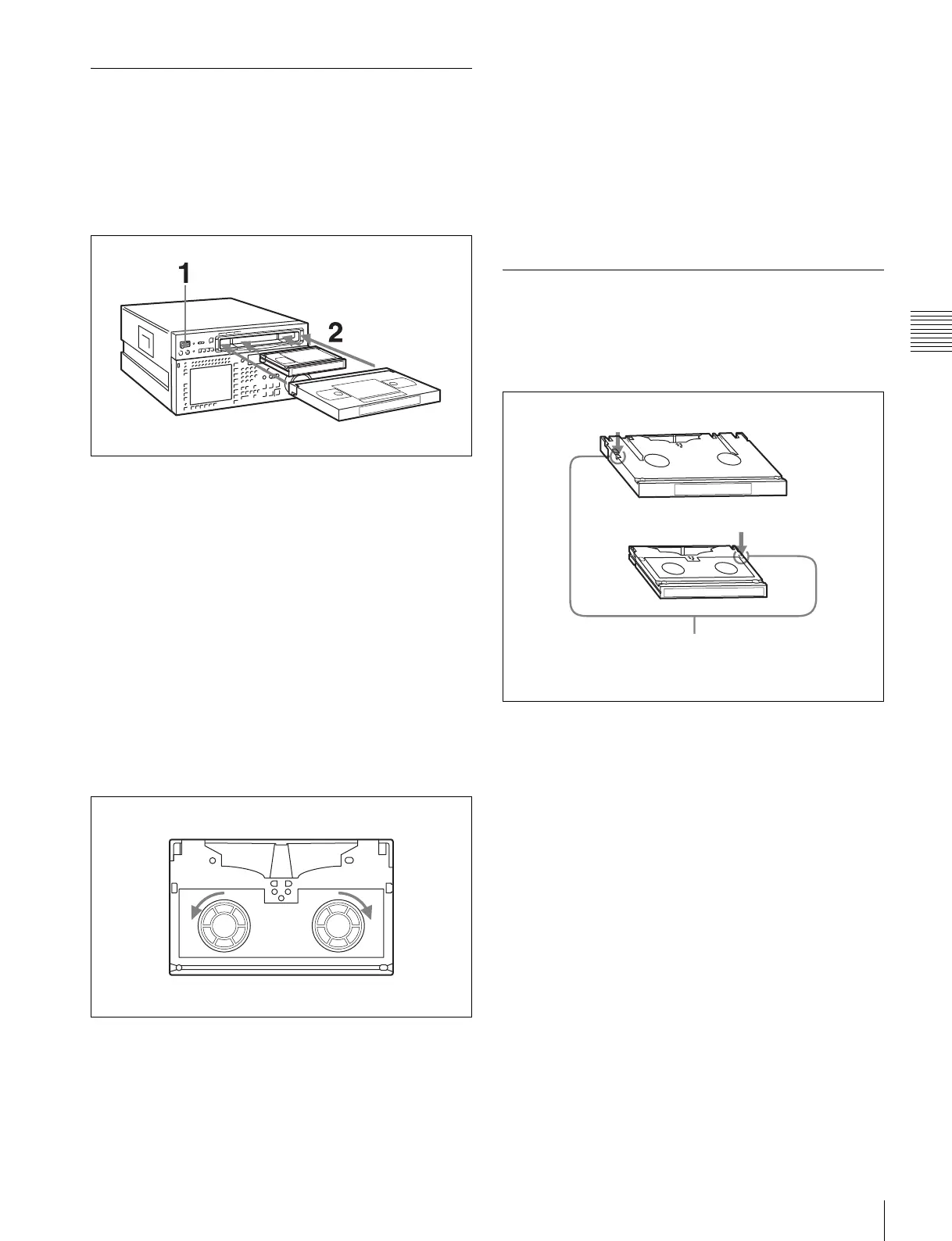 1

2