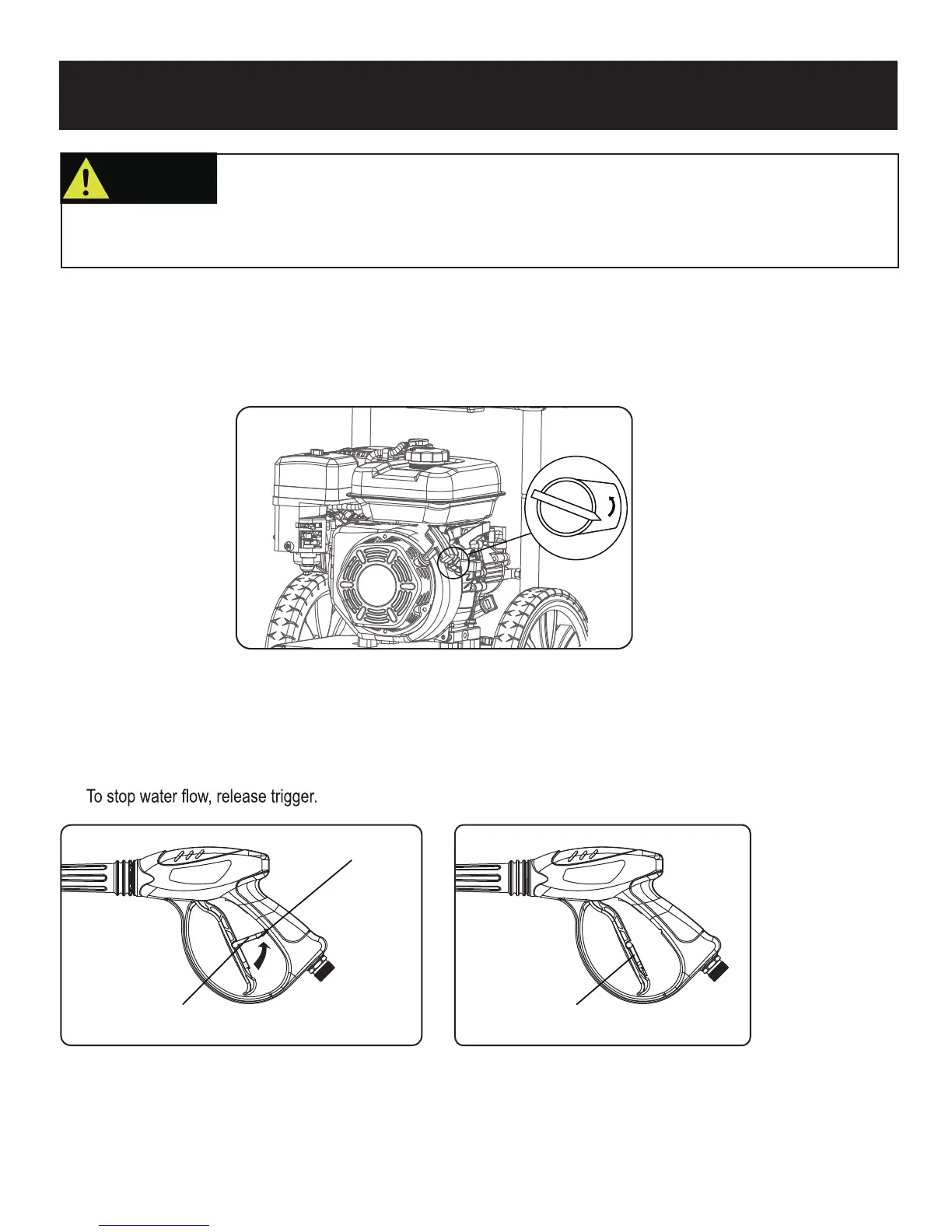 To stop water flow, release trigger.