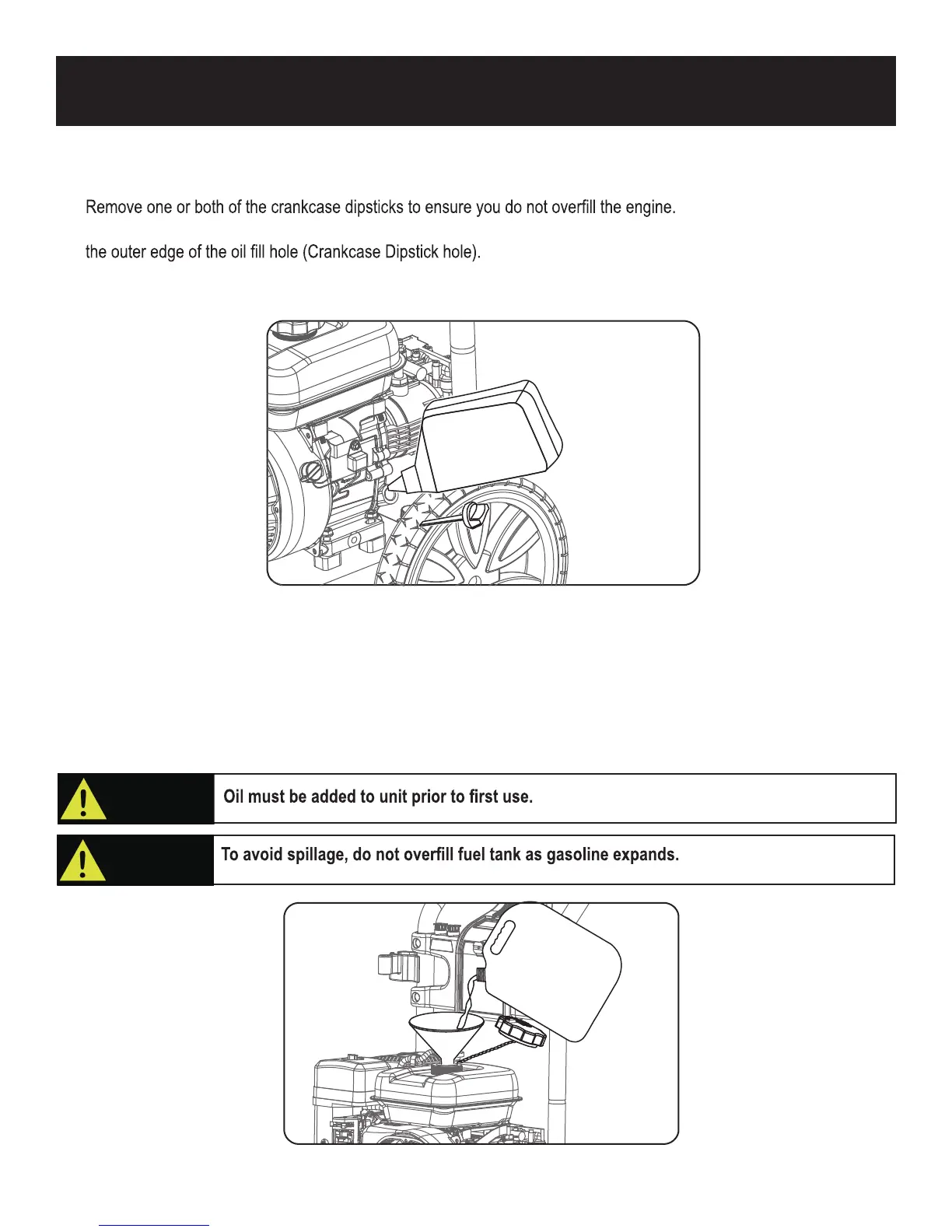 Remove one or both of the crankcase dipsticks to ensure you do not overfill the engine.

the outer edge of the oil fill hole (Crankcase Dipstick hole).

Oil must be added to unit prior to first use.

To avoid spillage, do not overfill fuel tank as gasoline expands.